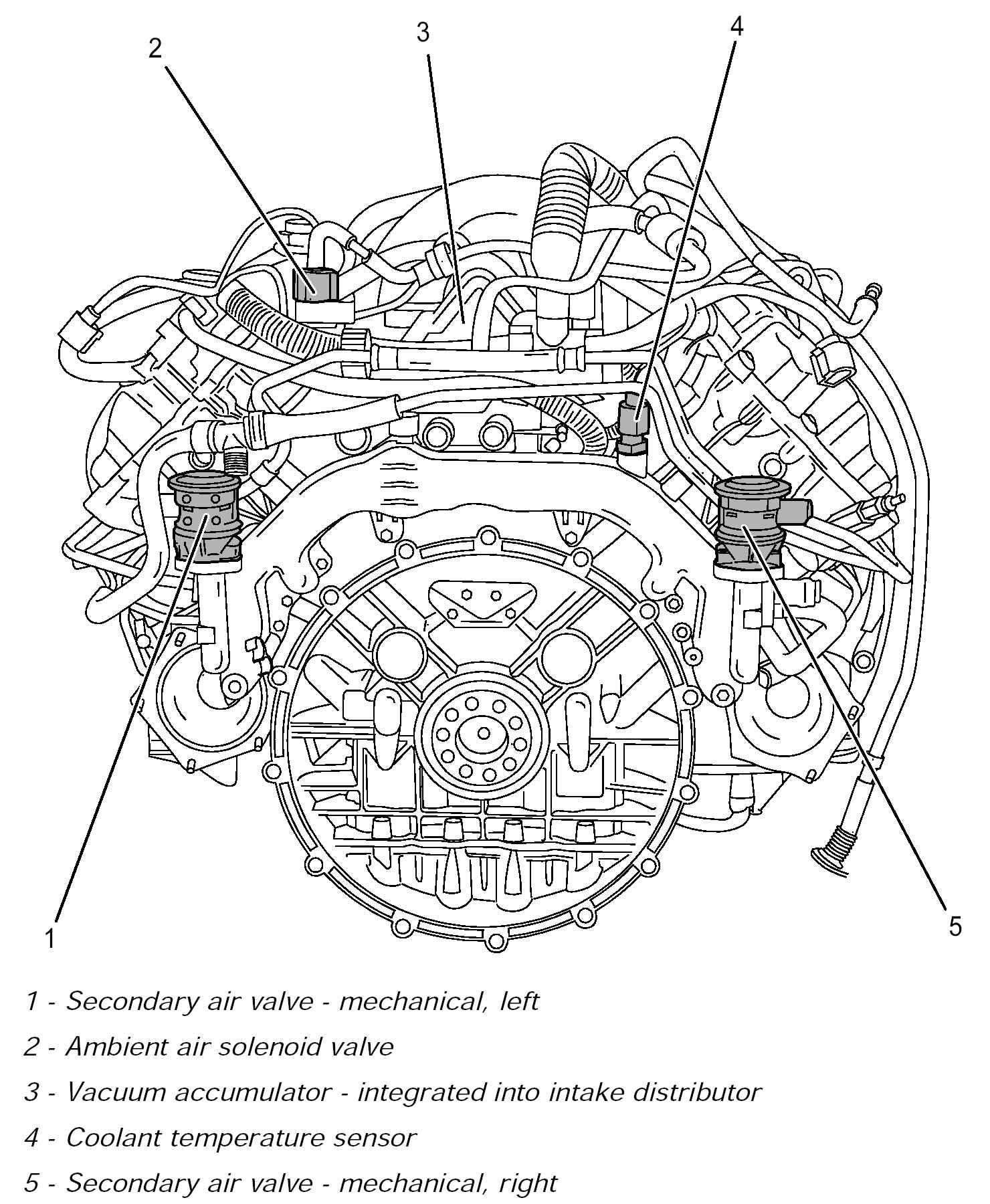 2

3

4

1

5

1 - Secondary air valve - mechanical, left

2 - Ambient air solenoid valve

3 - Vacuum accumulator - integrated into intake distributor

4 - Coolant temperature sensor

5 - Secondary air valve - mechanical, right