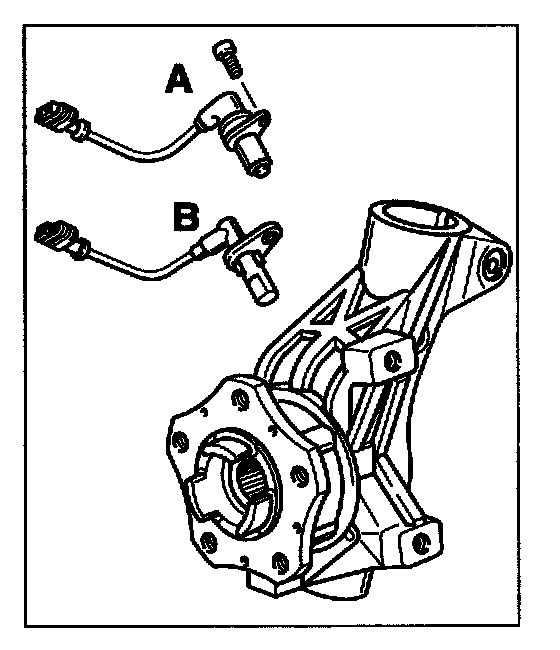 A

B