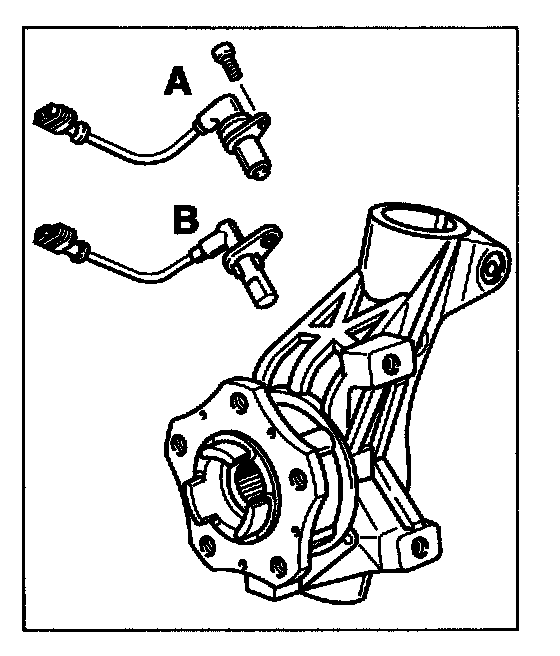 A

B