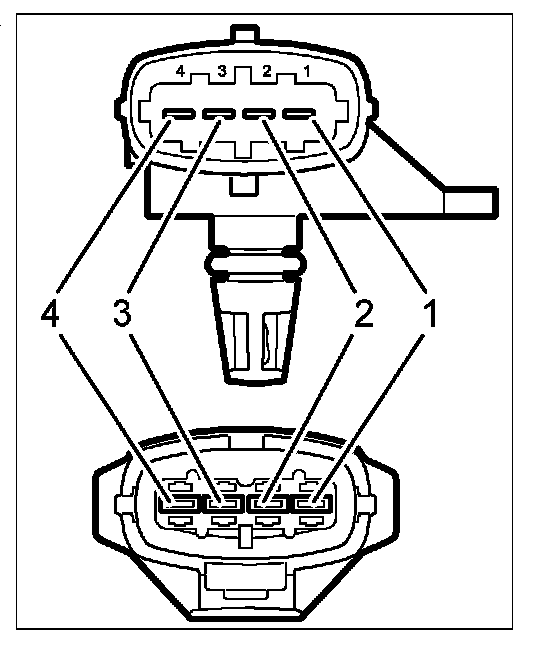 4 3 2 1

4 3 2 1