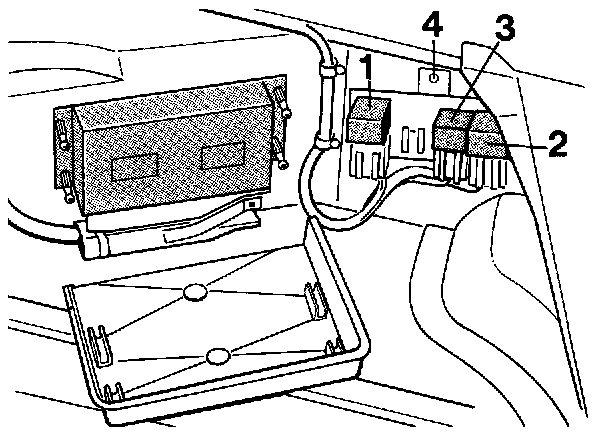 4
3
1
2