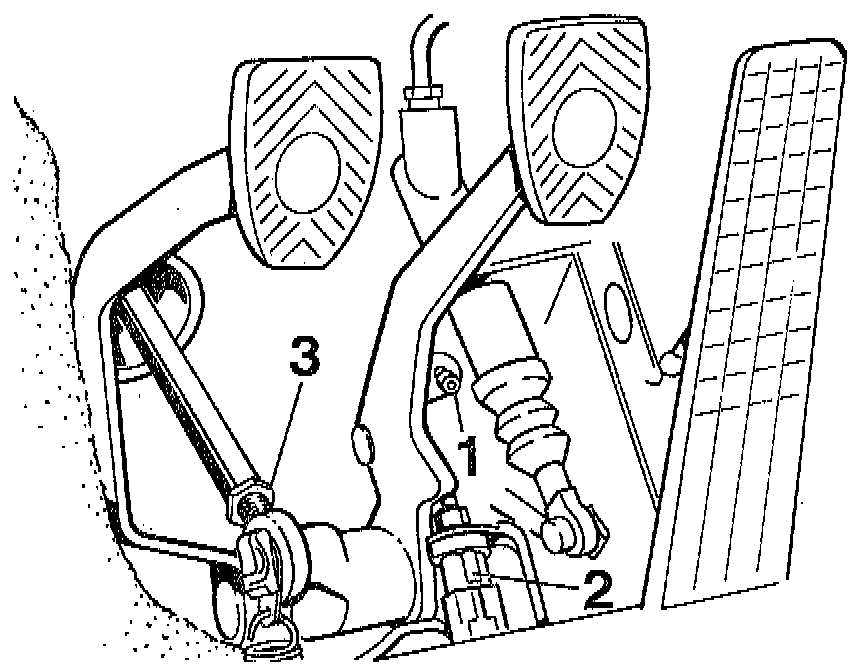 3
1
2