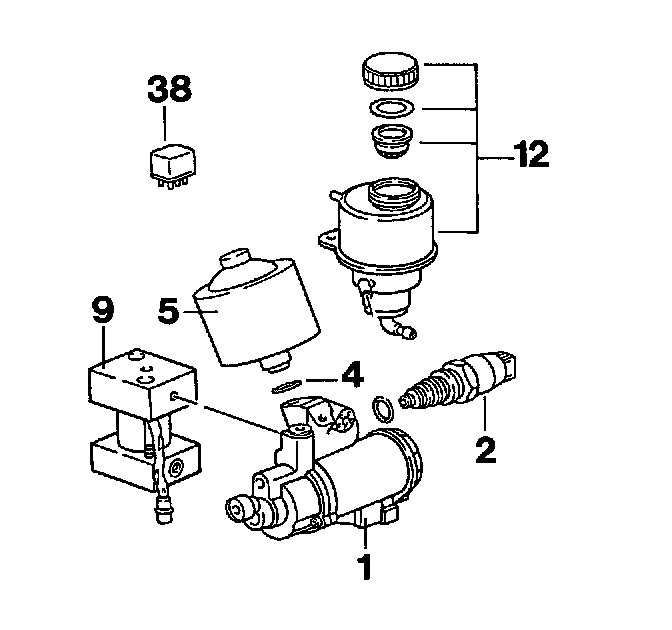 38

12

9

5

4

2

1