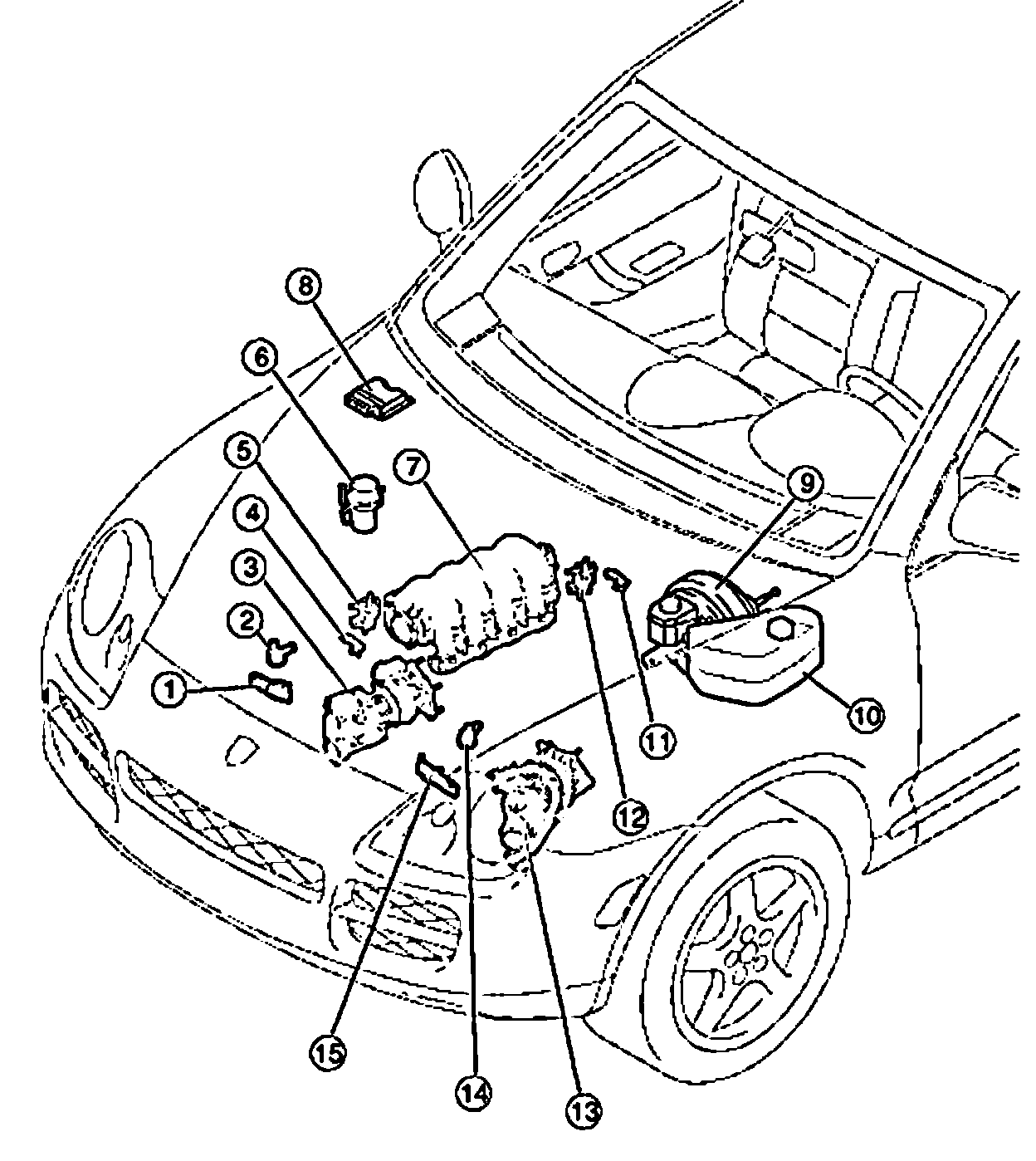 8
6
5
7
4
3
2
1
9
10
11
12
15
14
13