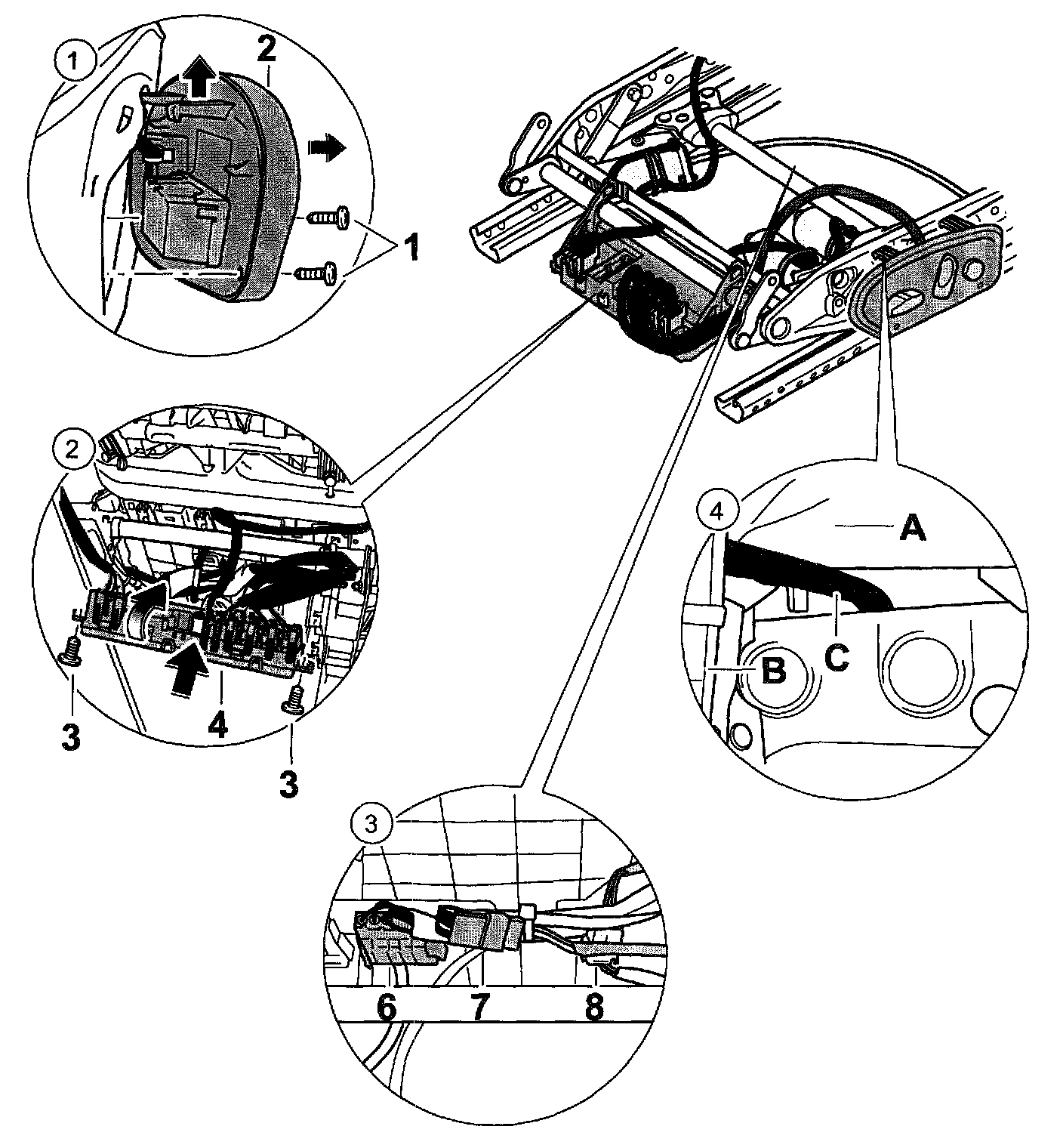 1
2
1
2
3
4
3
4
A
B
C
3
6
7
8