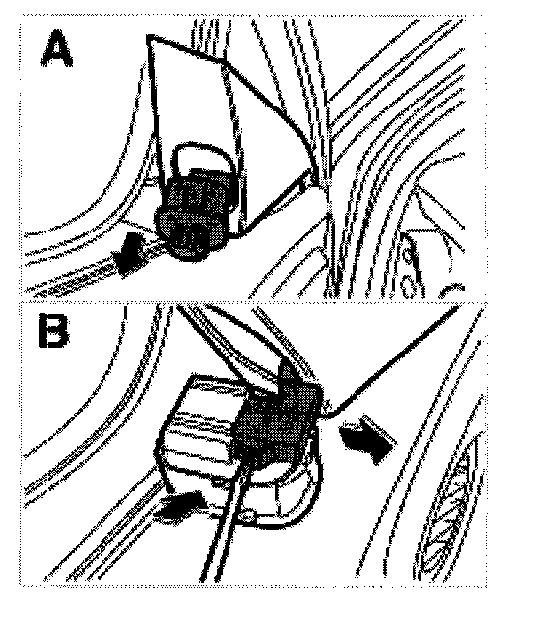 A

B