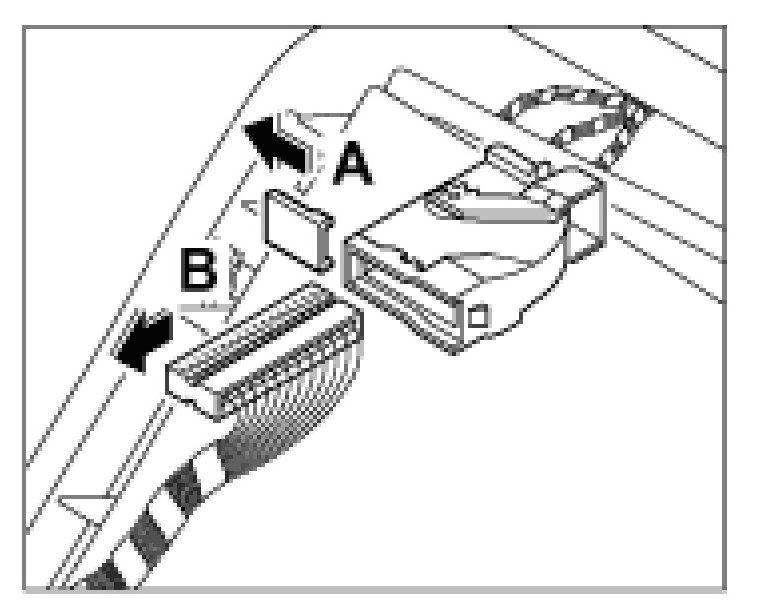 A
B