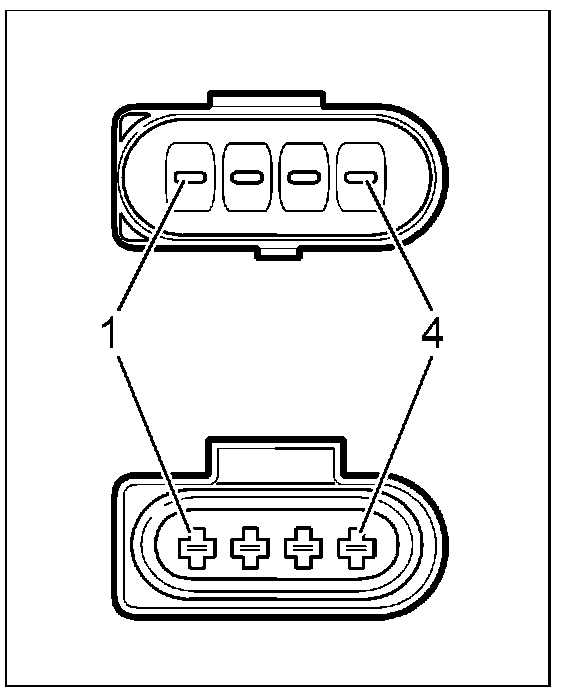 1
4