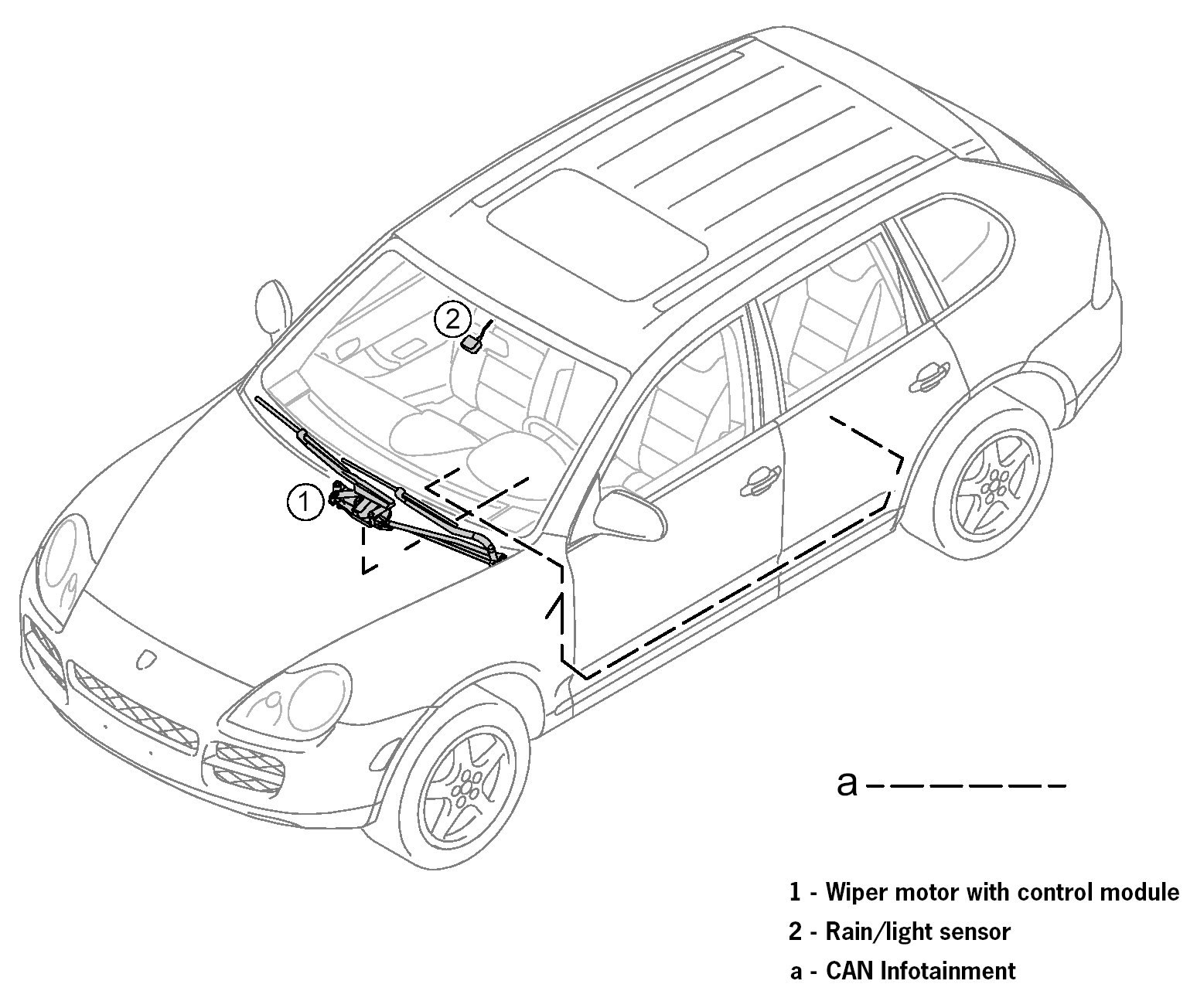 2

1

a

1 - Wiper motor with control module

2 - Rain/light sensor

a - CAN Infotainment