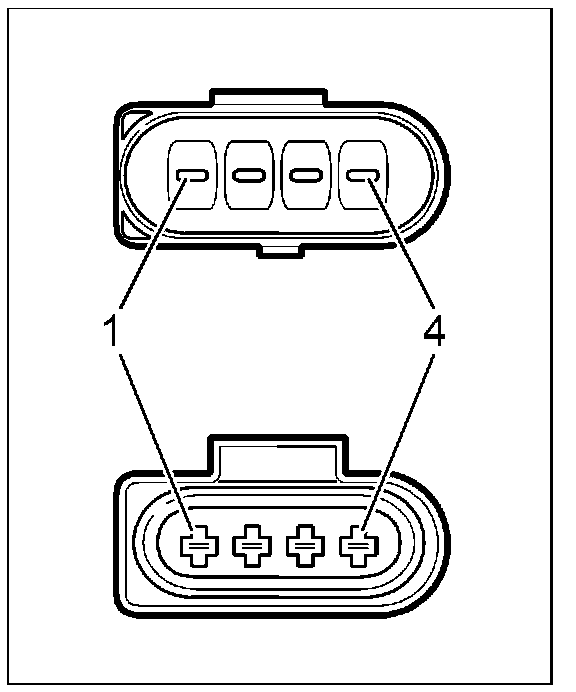 1
4