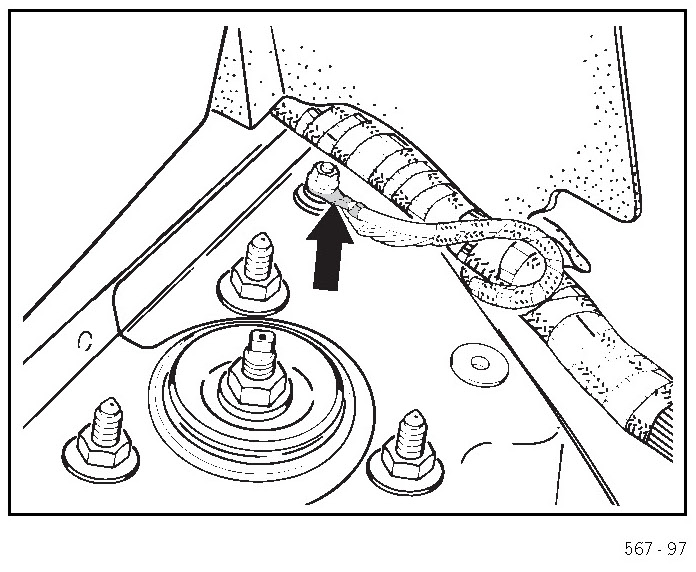 567 - 97