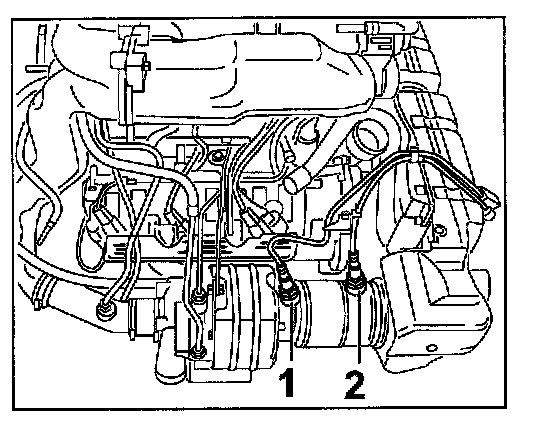 1
2