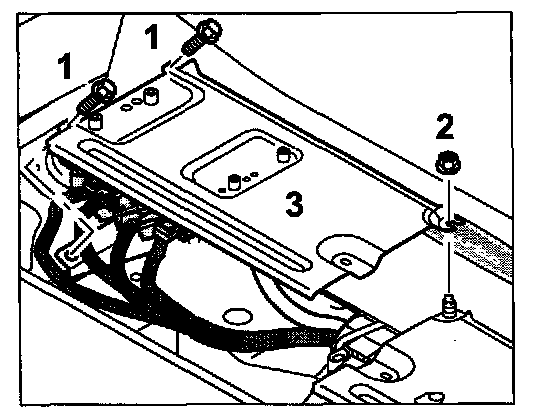 1
1
2
3