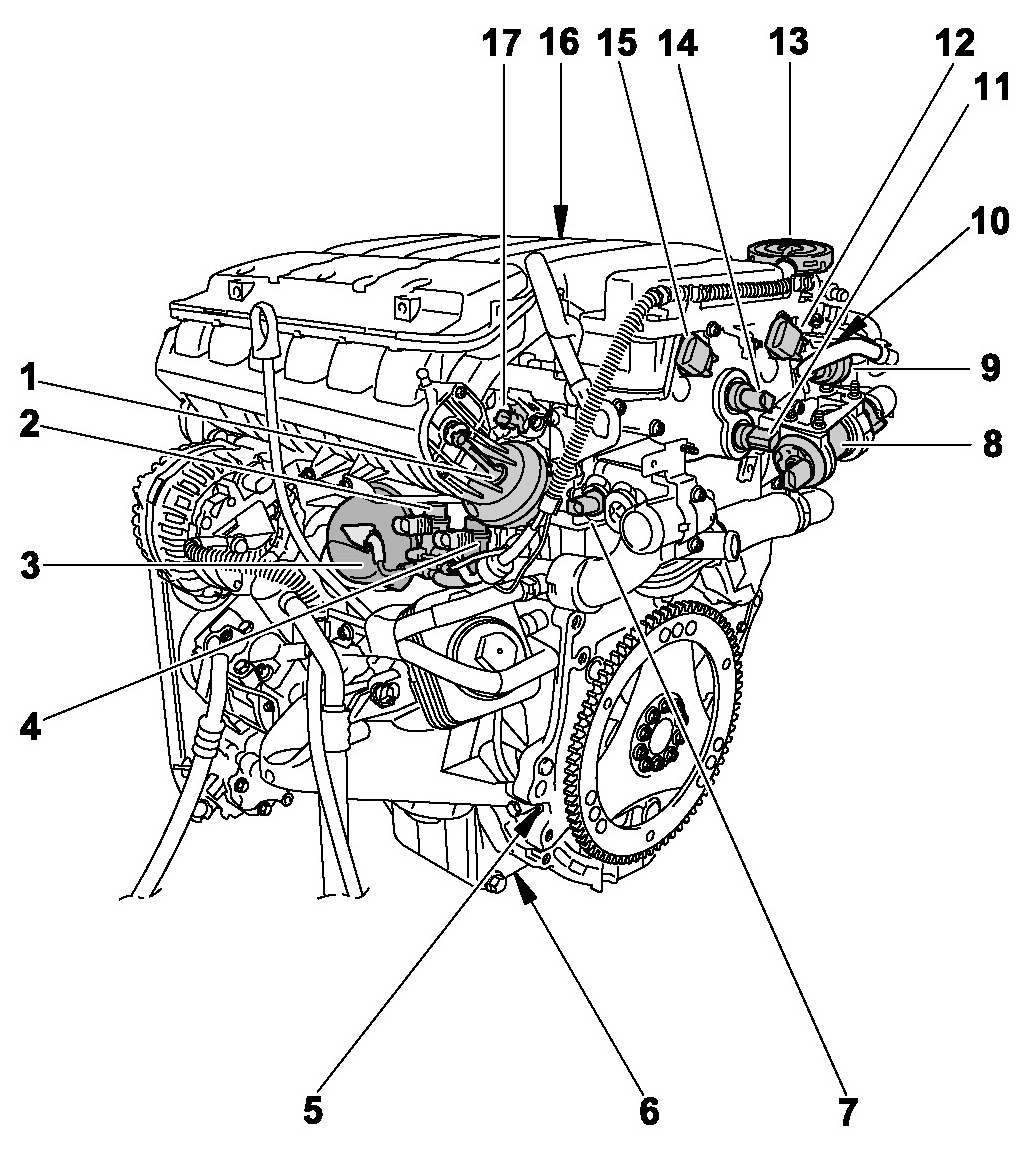 17 16 15 14 13 12 11 10 9 8 1 2 3 4 5 6 7