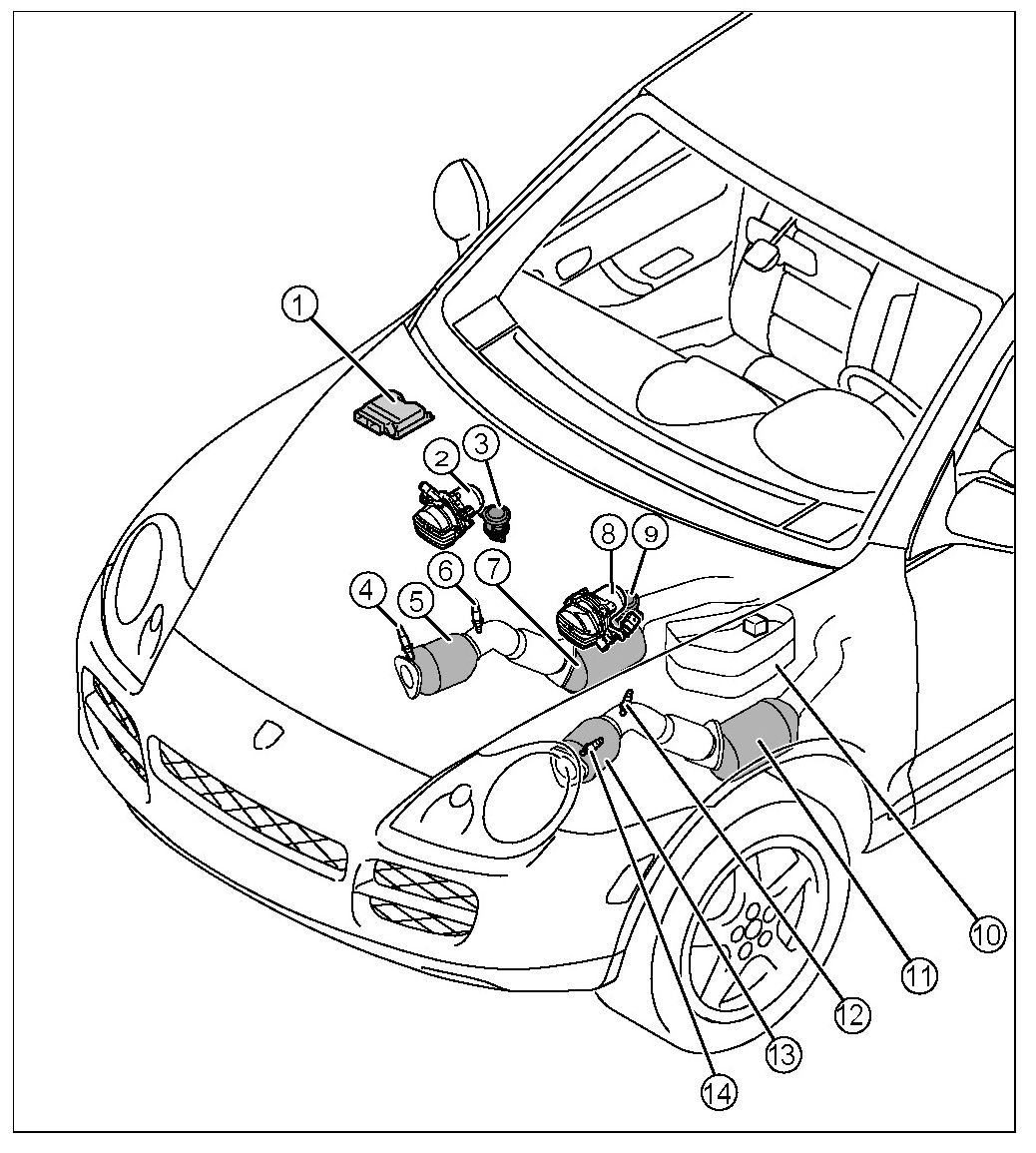 1
2
3
4
5
6
7
8
9
10
11
12
13
14