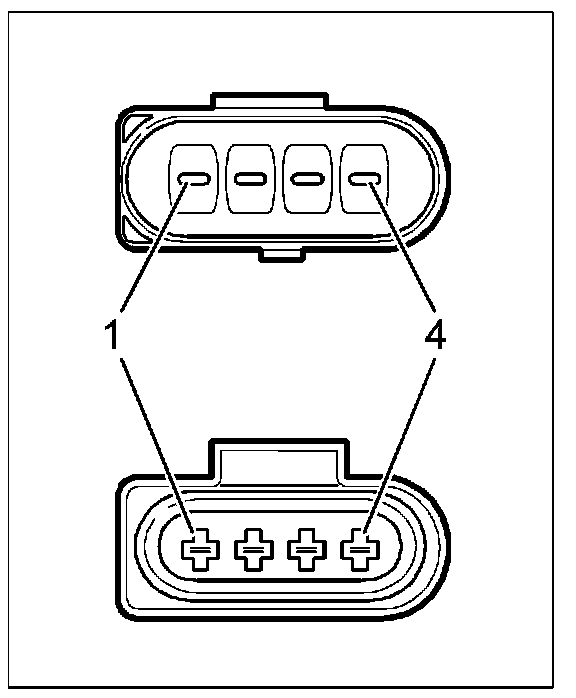 1
4