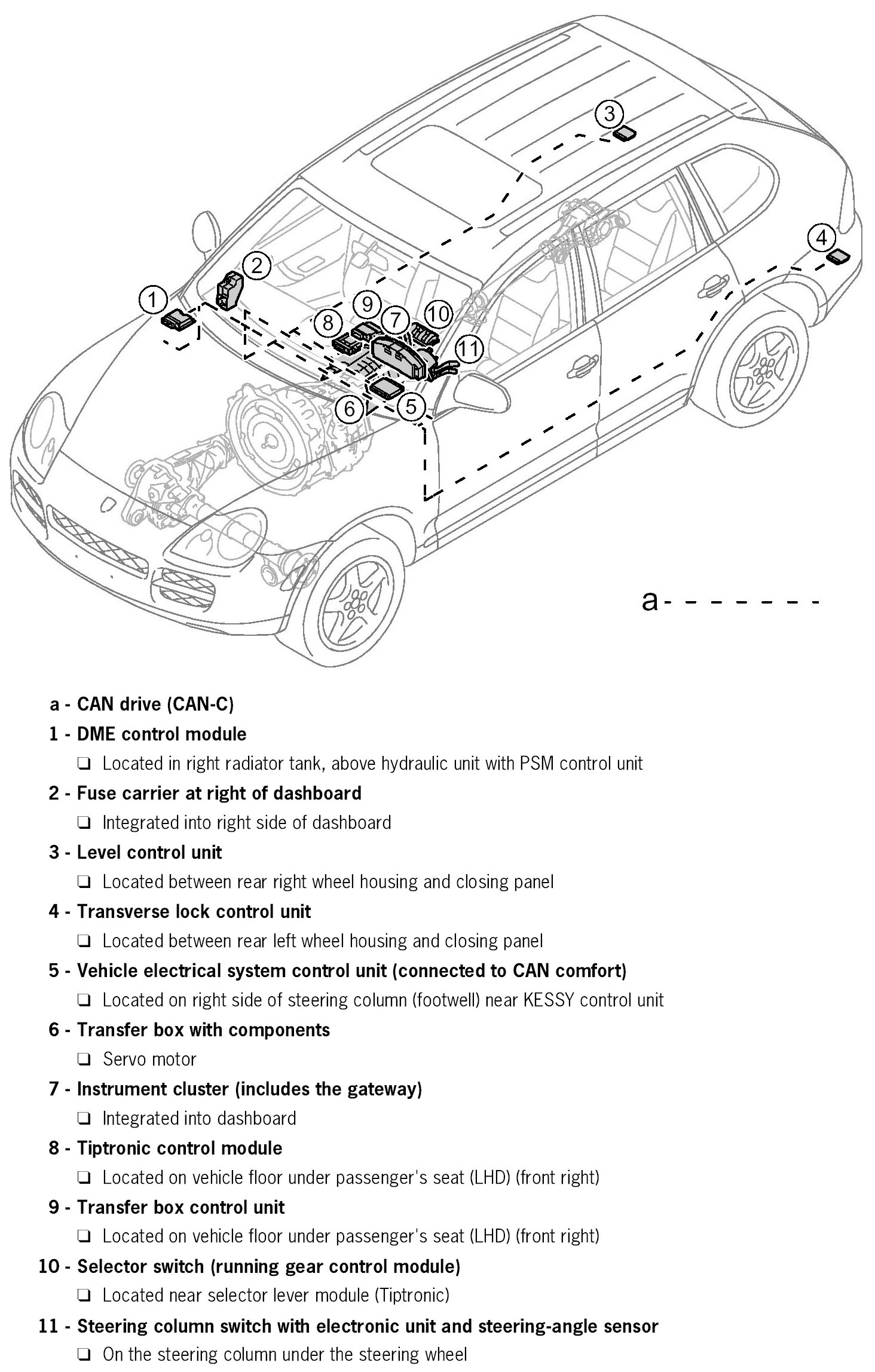 3
4
2
1
9
10
8
7
11
6
5

a - - - - - - - -

a - CAN drive (CAN-C)

1 - DME control module

❑ Located in right radiator tank, above hydraulic unit with PSM control unit

2 - Fuse carrier at right of dashboard

❑ Integrated into right side of dashboard

3 - Level control unit

❑ Located between rear right wheel housing and closing panel

4 - Transverse lock control unit

❑ Located between rear left wheel housing and closing panel

5 - Vehicle electrical system control unit (connected to CAN comfort)

❑ Located on right side of steering column (footwell) near KESSY control unit

6 - Transfer box with components

❑ Servo motor

7 - Instrument cluster (includes the gateway)

❑ Integrated into dashboard

8 - Tiptronic control module

❑ Located on vehicle floor under passenger's seat (LHD) (front right)

9 - Transfer box control unit

❑ Located on vehicle floor under passenger's seat (LHD) (front right)

10 - Selector switch (running gear control module)

❑ Located near selector lever module (Tiptronic)

11 - Steering column switch with electronic unit and steering-angle sensor

❑ On the steering column under the steering wheel