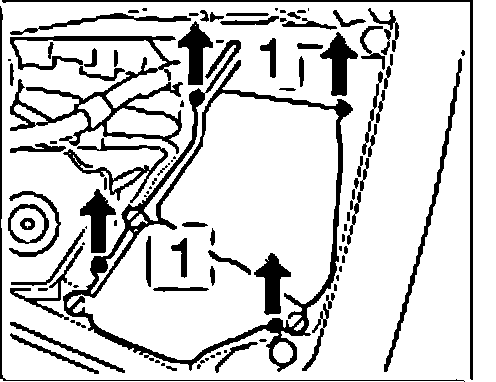 1

1