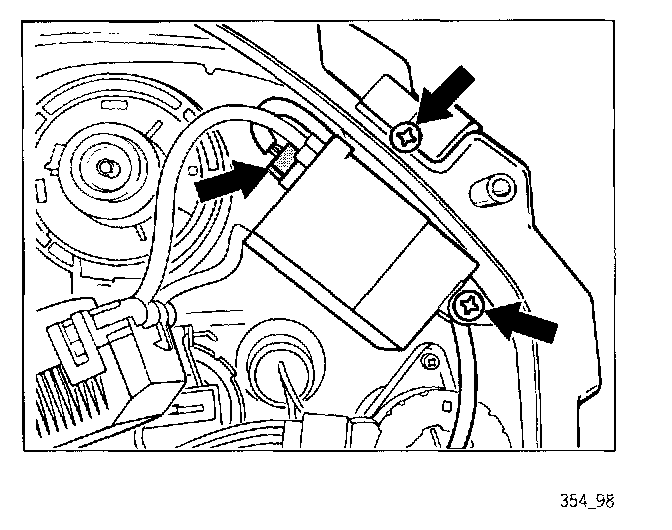 354_98