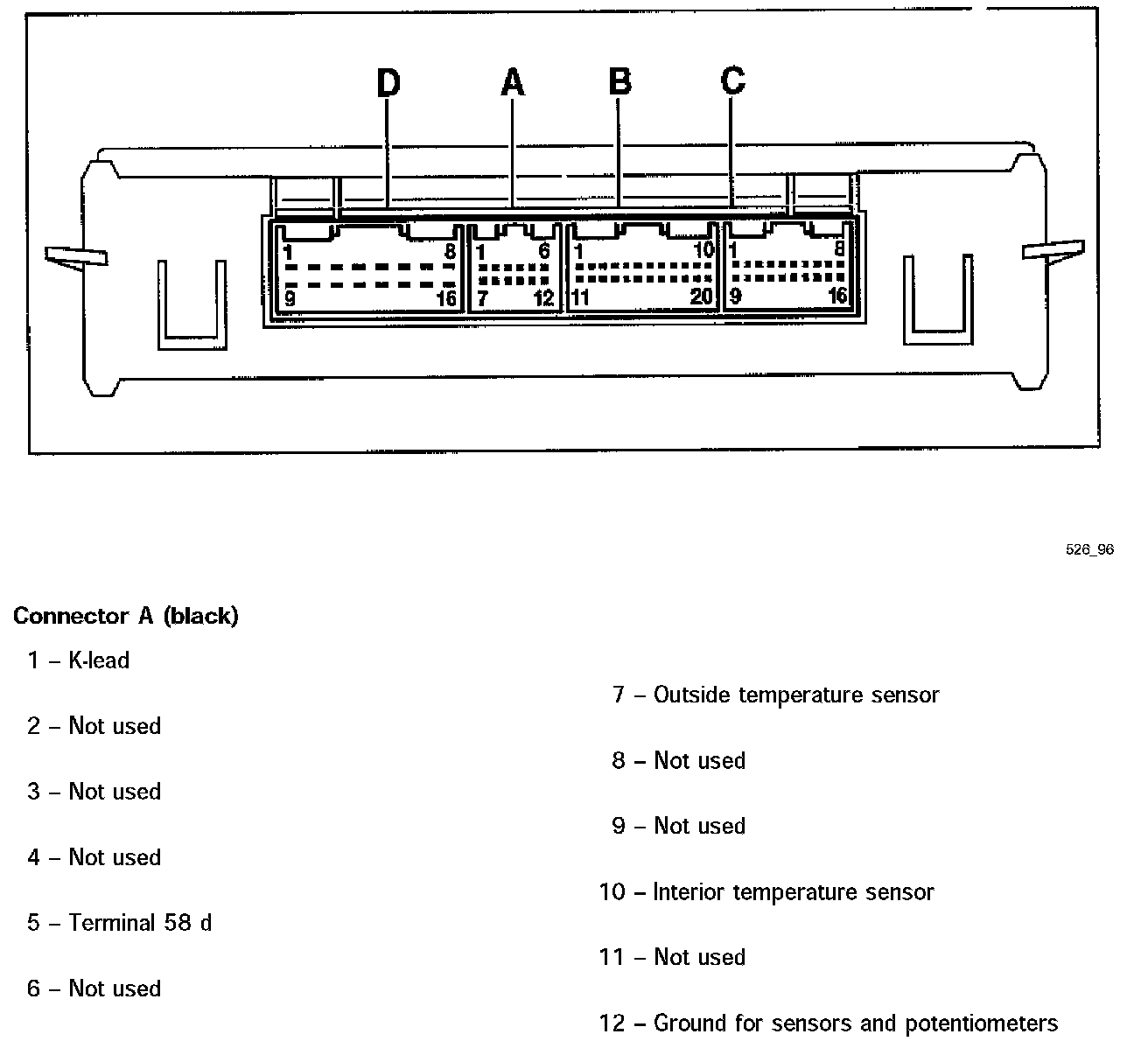 D A B C

1 8
9 16

1 6
7 12

1 10
11 20

1 8
9 16

526_96

Connector A (black)

1 – K-lead

2 – Not used

3 – Not used

4 – Not used

5 – Terminal 58 d

6 – Not used

7 – Outside temperature sensor

8 – Not used

9 – Not used

10 – Interior temperature sensor

11 – Not used

12 – Ground for sensors and potentiometers