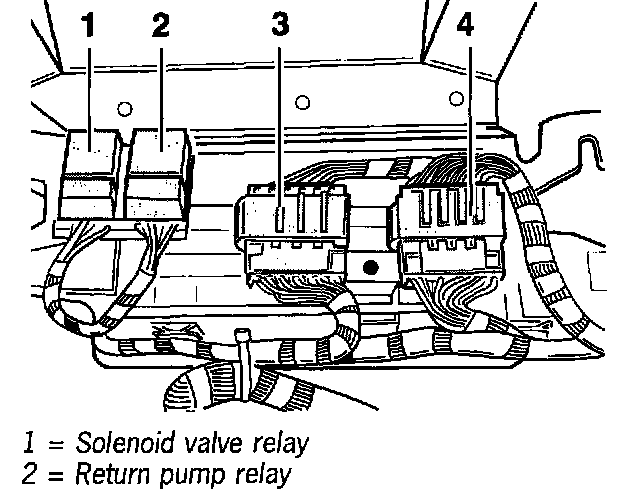 1
2
3
4

1 = Solenoid valve relay
2 = Return pump relay