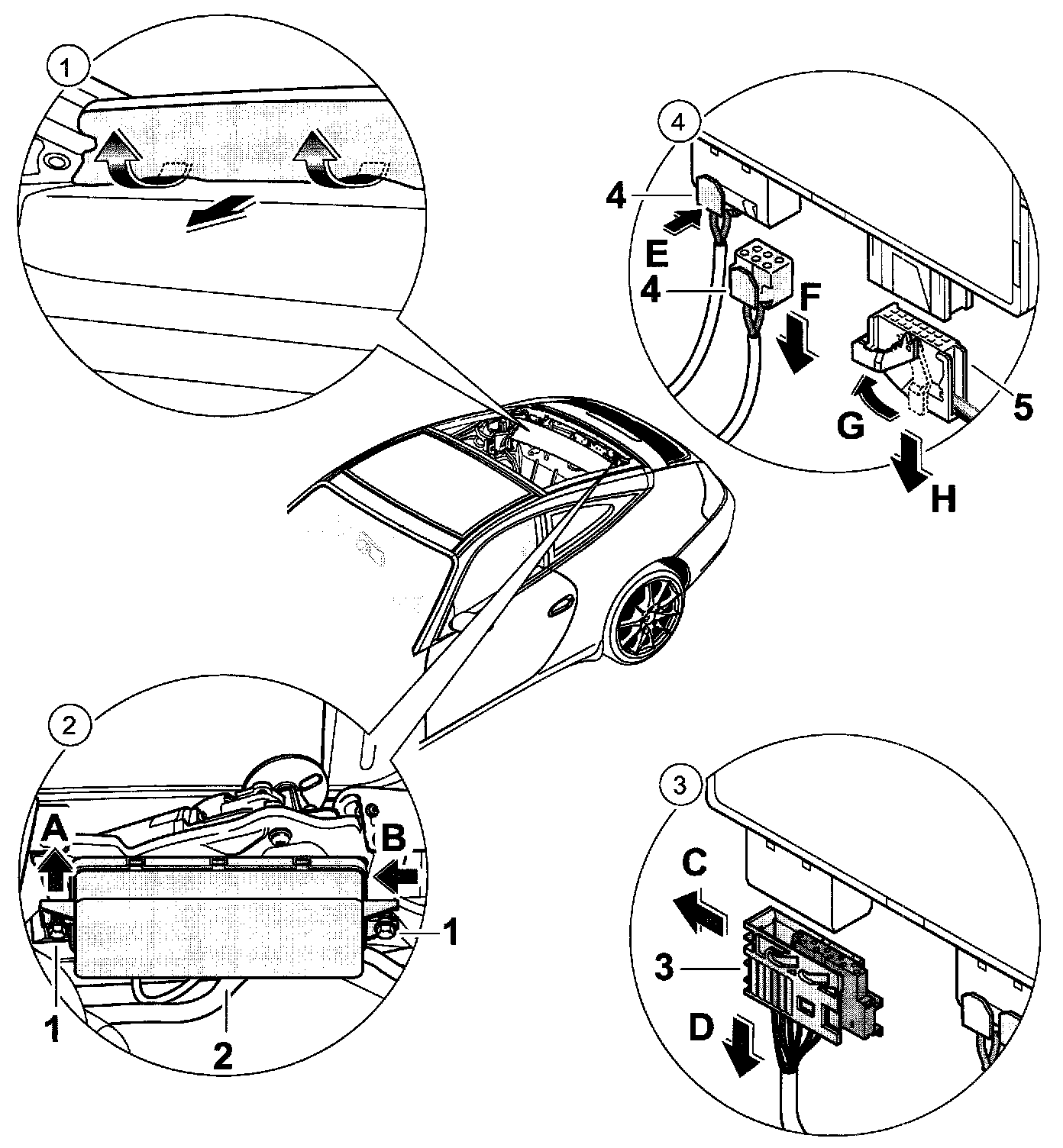 1

4
4
E
4
F
G
5
H

2
A
B
1
1
2

3
C
3
D