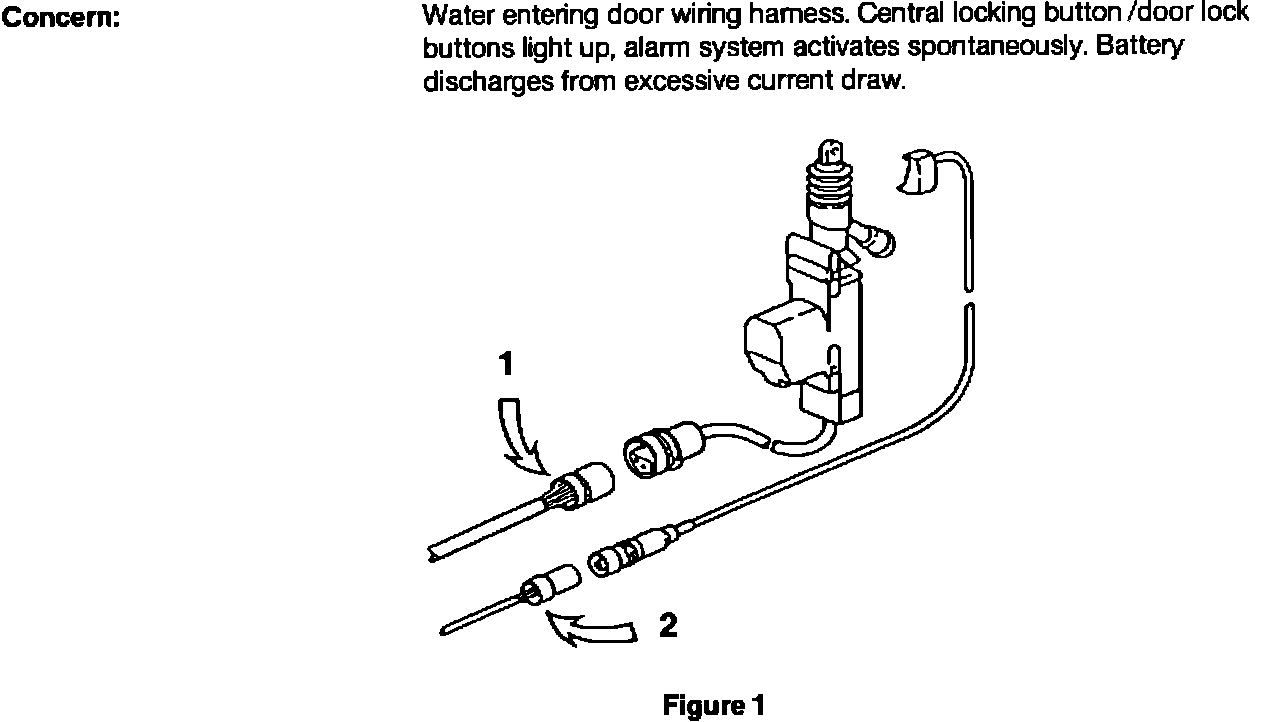 Concern:

Water entering door wiring harness. Central locking button /door lock buttons light up, alarm system activates spontaneously. Battery discharges from excessive current draw.

1

2

Figure 1