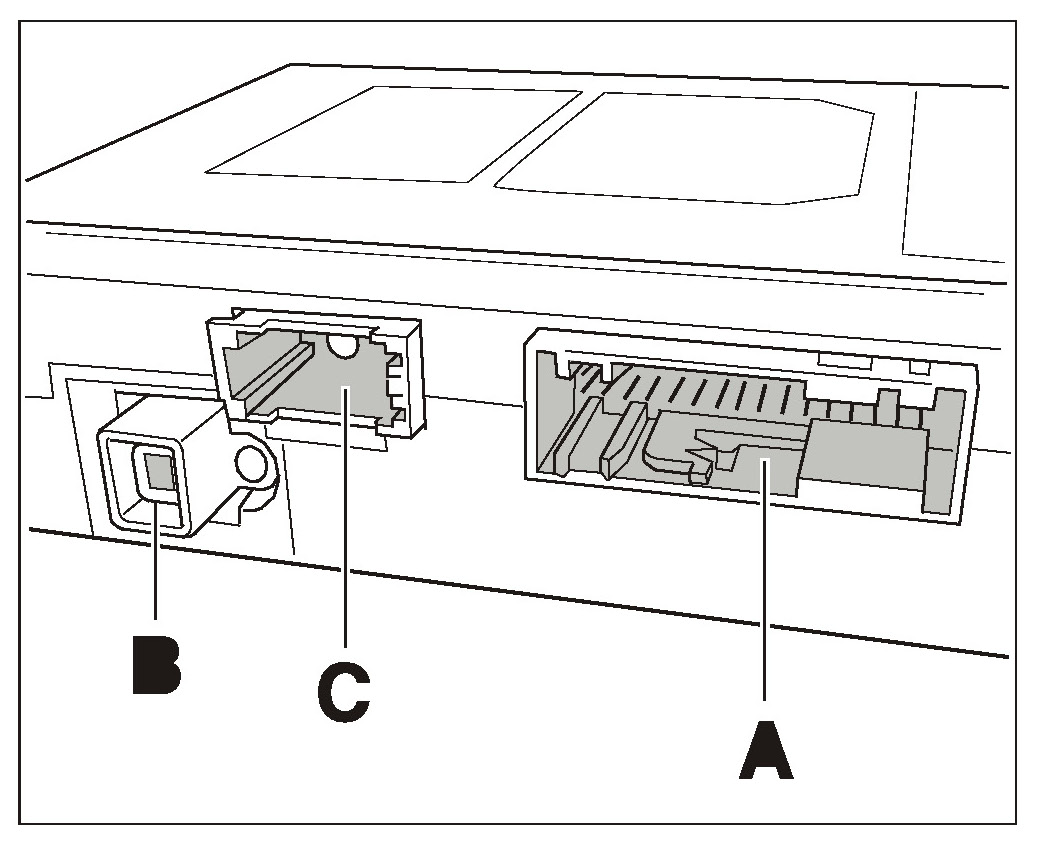 B
C
A