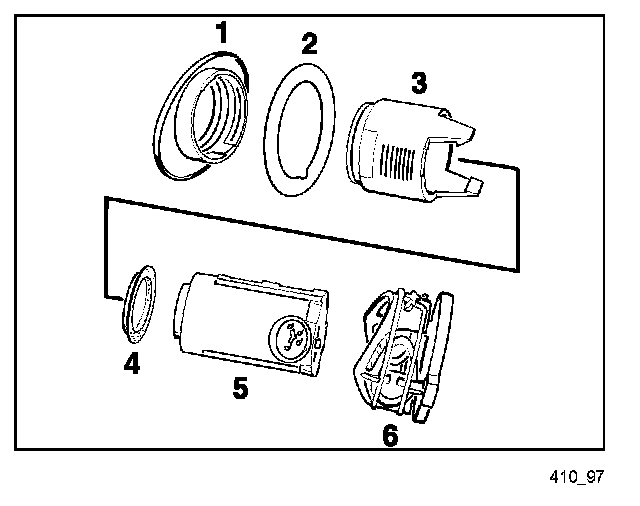 1
2
3
4
5
6
410_97