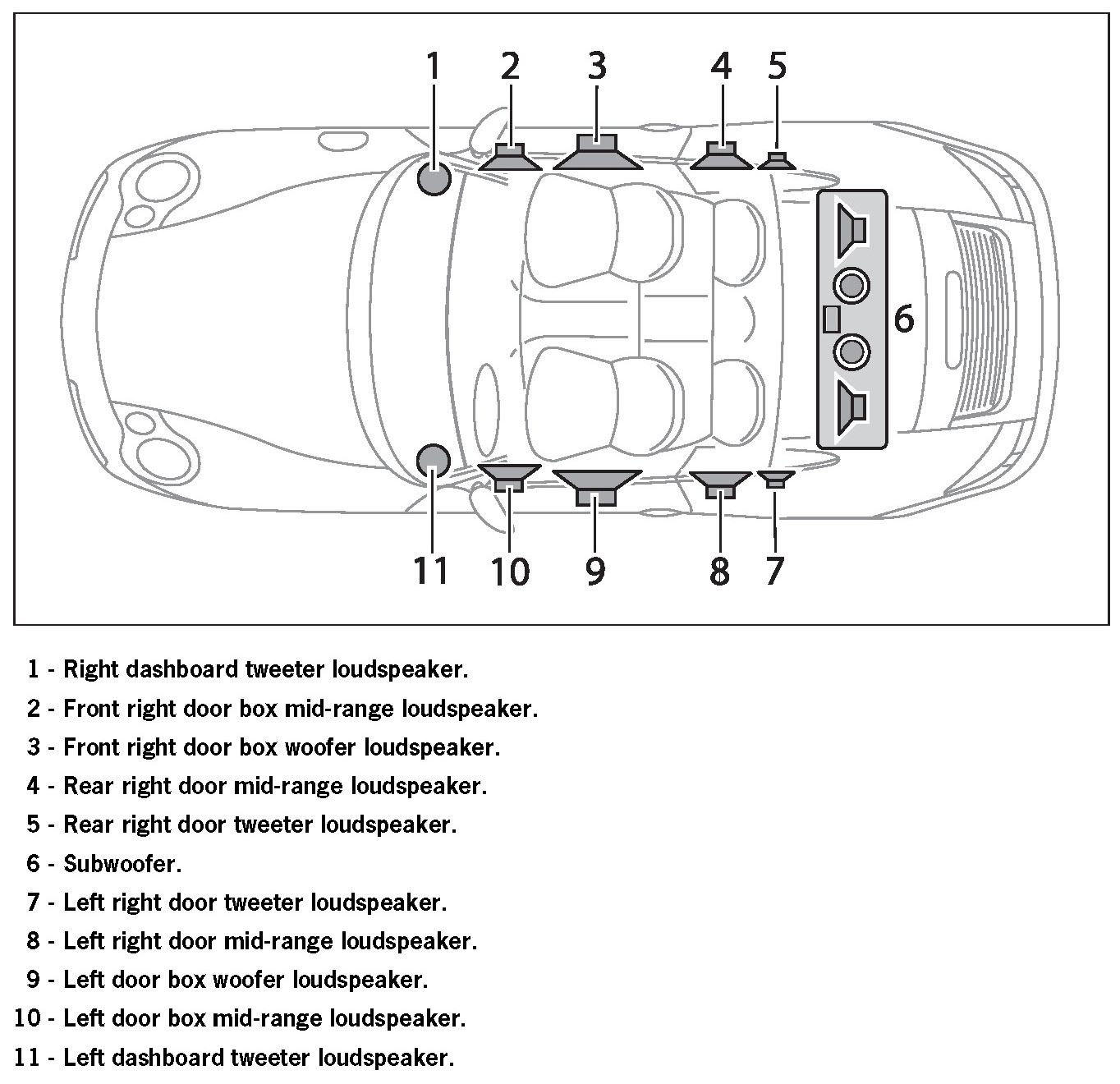 1 2 3 4 5

6

11 10 9 8 7

1 - Right dashboard tweeter loudspeaker.

2 - Front right door box mid-range loudspeaker.

3 - Front right door box woofer loudspeaker.

4 - Rear right door mid-range loudspeaker.

5 - Rear right door tweeter loudspeaker.

6 - Subwoofer.

7 - Left right door tweeter loudspeaker.

8 - Left right door mid-range loudspeaker.

9 - Left door box woofer loudspeaker.

10 - Left door box mid-range loudspeaker.

11 - Left dashboard tweeter loudspeaker.