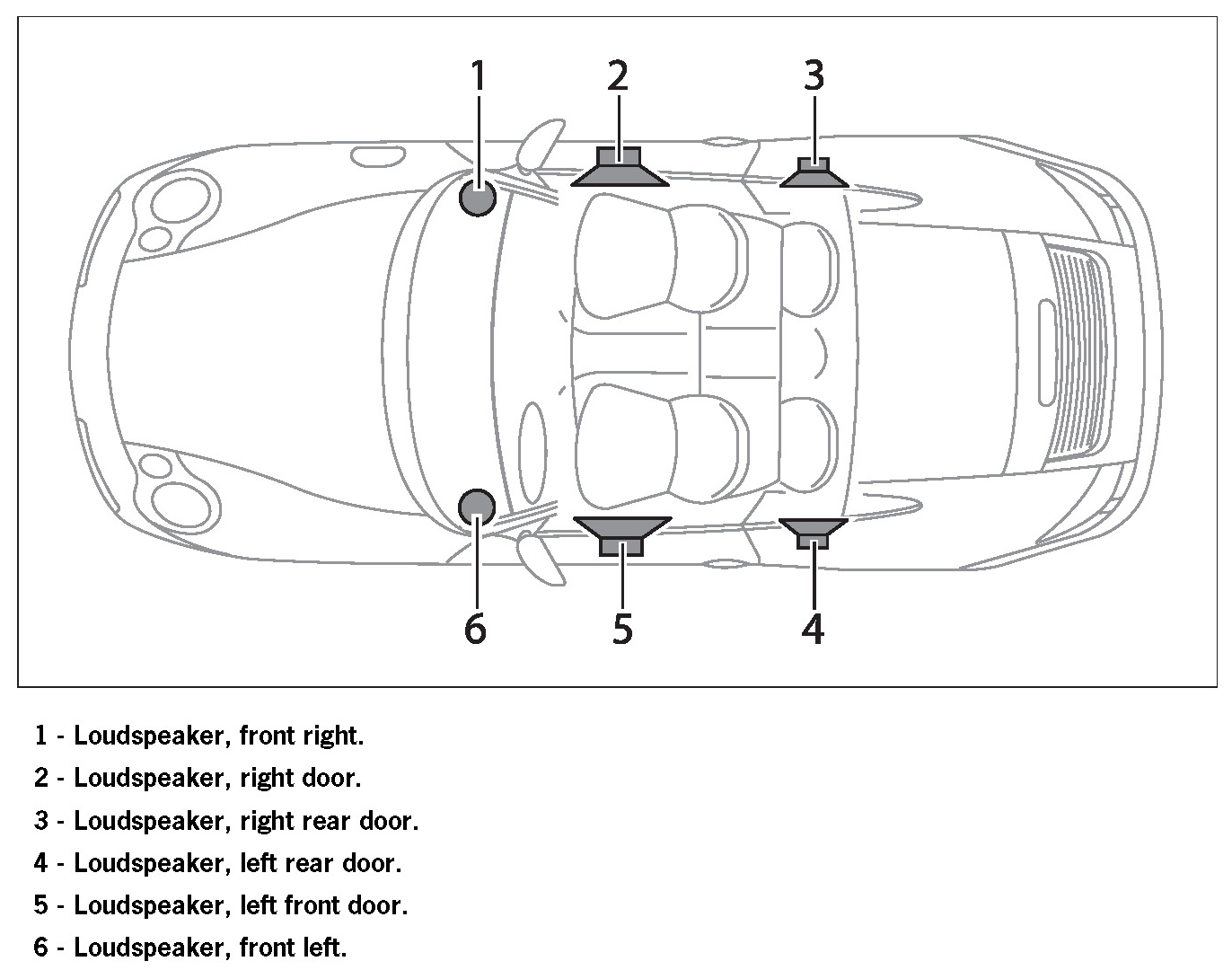 1

2

3

6

5

4

1 - Loudspeaker, front right.

2 - Loudspeaker, right door.

3 - Loudspeaker, right rear door.

4 - Loudspeaker, left rear door.

5 - Loudspeaker, left front door.

6 - Loudspeaker, front left.