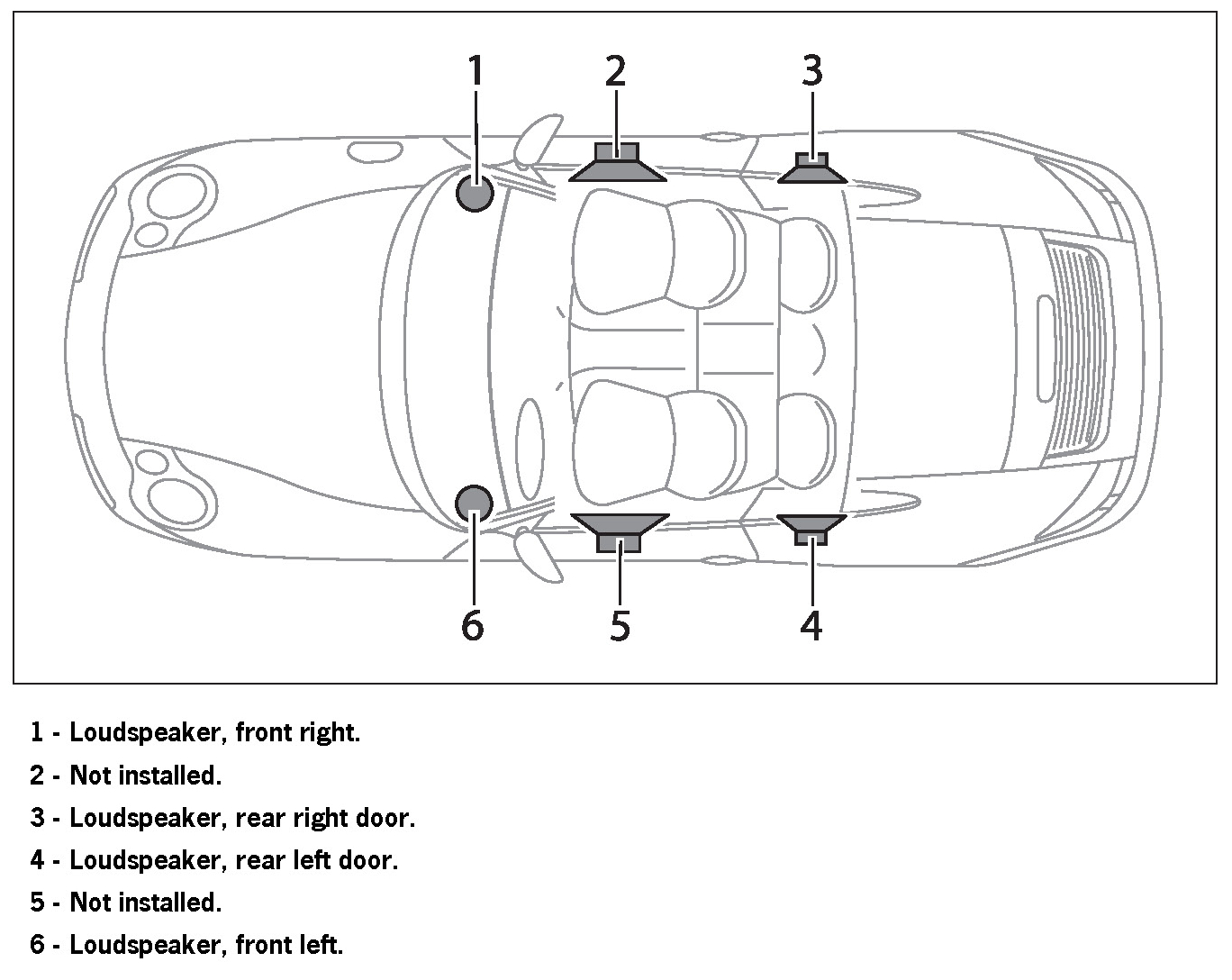 1
2
3
6
5
4

1 - Loudspeaker, front right.

2 - Not installed.

3 - Loudspeaker, rear right door.

4 - Loudspeaker, rear left door.

5 - Not installed.

6 - Loudspeaker, front left.