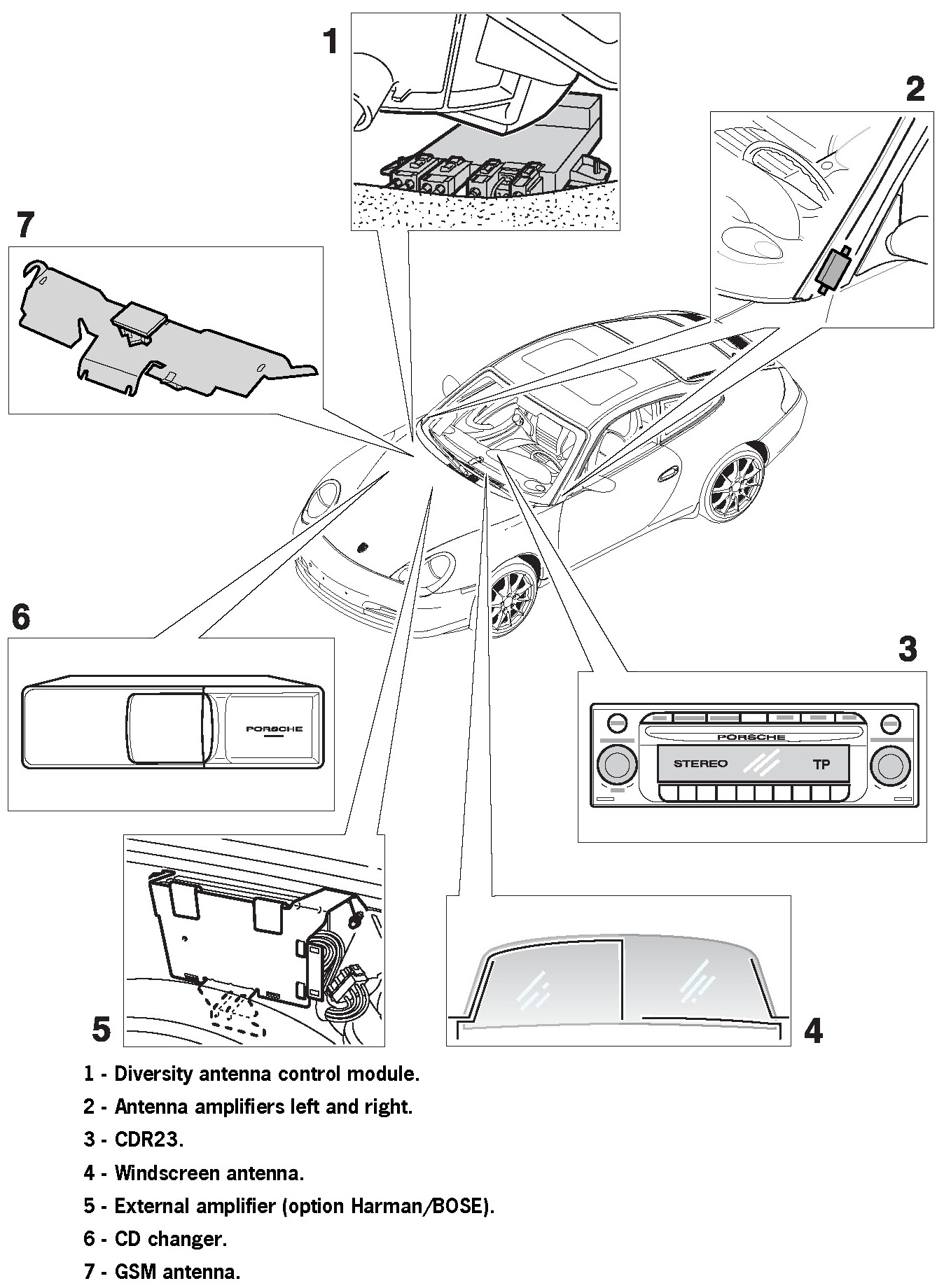 1

2

7

6

PORSCHE

3

PORSCHE

STEREO

TP

5

4

1 - Diversity antenna control module.

2 - Antenna amplifiers left and right.

3 - CDR23.

4 - Windscreen antenna.

5 - External amplifier (option Harman/BOSE).

6 - CD changer.

7 - GSM antenna.