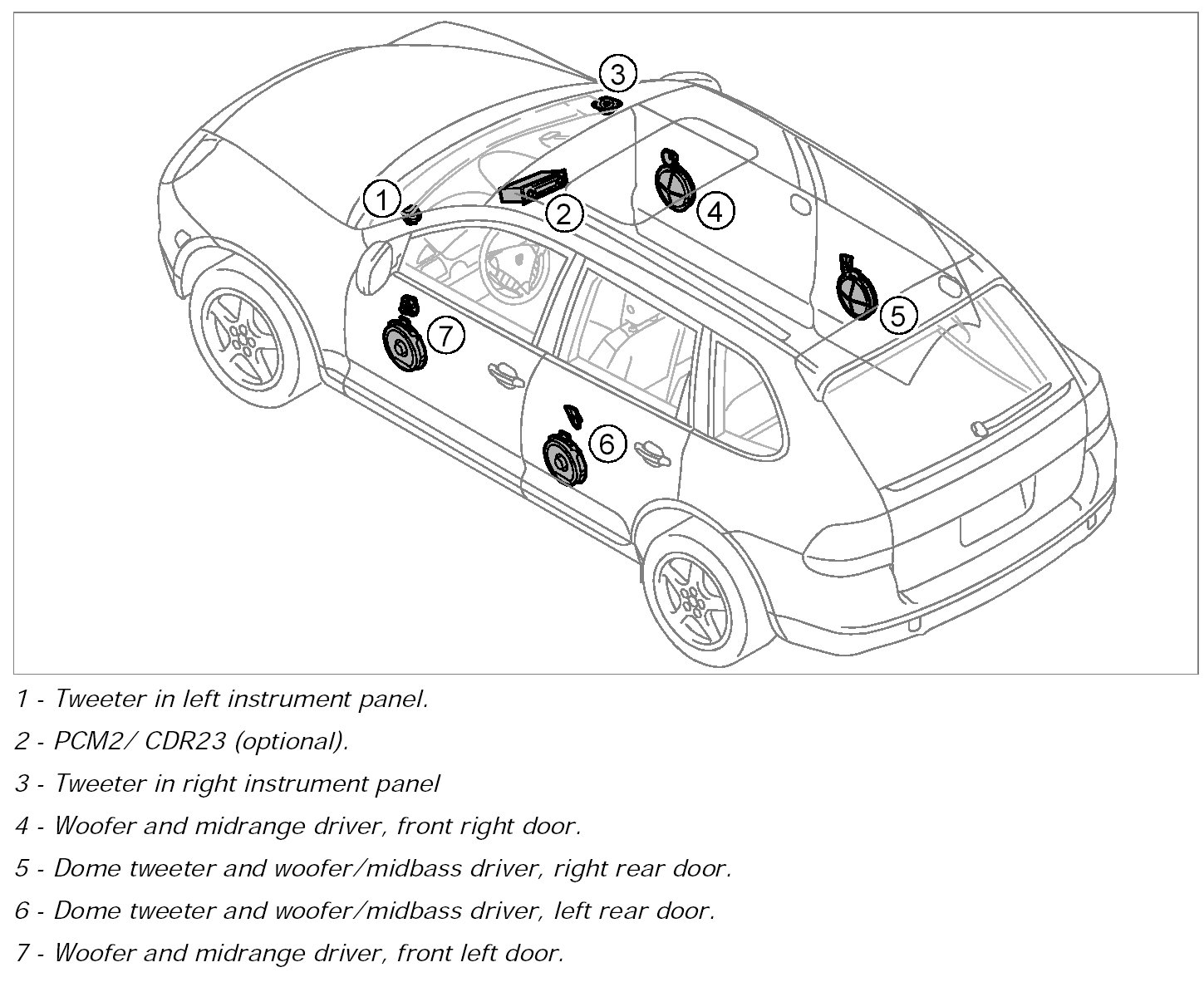 3

1

2

4

5

7

6

1 - Tweeter in left instrument panel.

2 - PCM2/ CDR23 (optional).

3 - Tweeter in right instrument panel

4 - Woofer and midrange driver, front right door.

5 - Dome tweeter and woofer/midbass driver, right rear door.

6 - Dome tweeter and woofer/midbass driver, left rear door.

7 - Woofer and midrange driver, front left door.