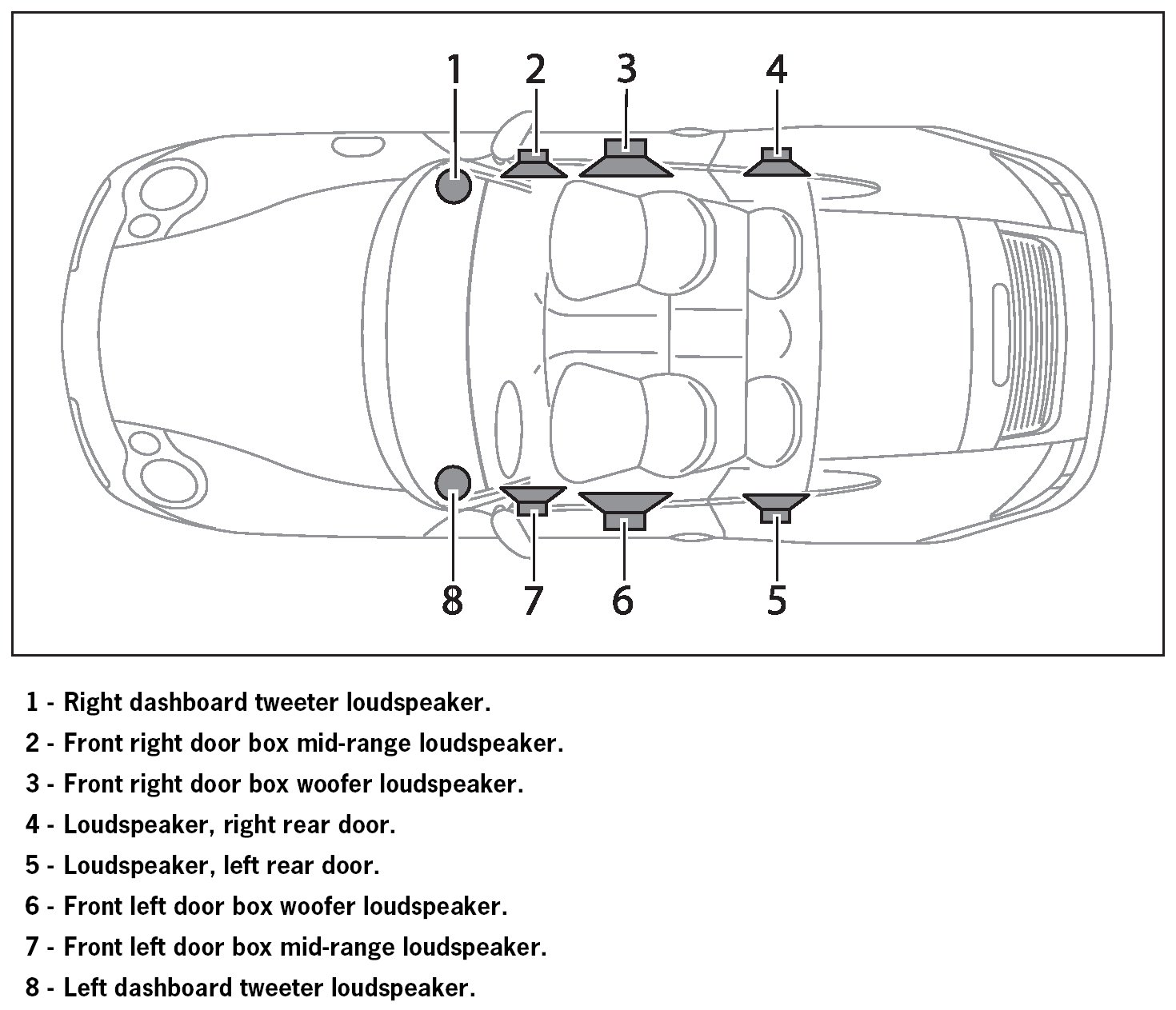 1 2 3 4

8 7 6 5

1 - Right dashboard tweeter loudspeaker.

2 - Front right door box mid-range loudspeaker.

3 - Front right door box woofer loudspeaker.

4 - Loudspeaker, right rear door.

5 - Loudspeaker, left rear door.

6 - Front left door box woofer loudspeaker.

7 - Front left door box mid-range loudspeaker.

8 - Left dashboard tweeter loudspeaker.