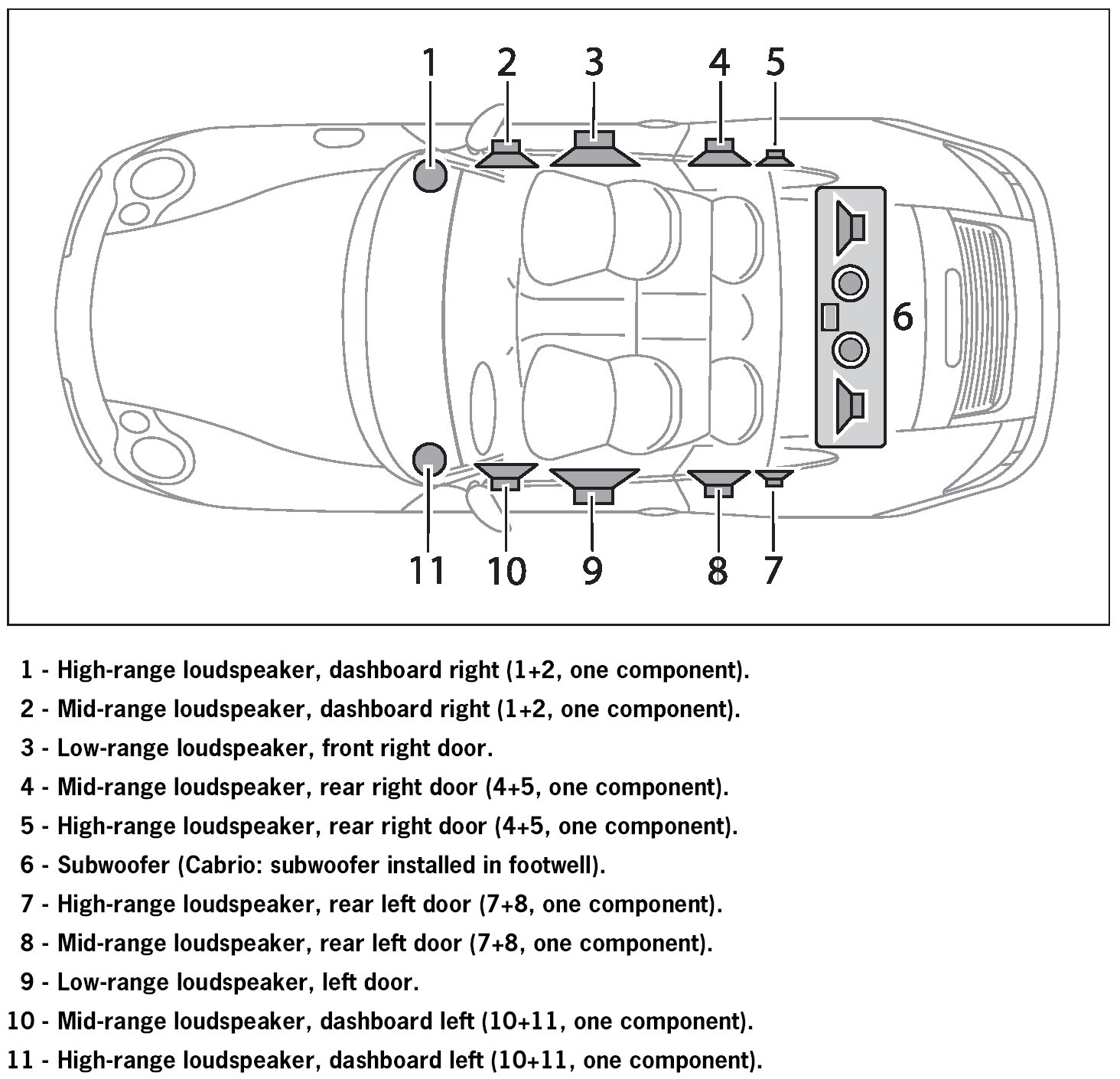 1 2 3 4 5

6

11 10 9 8 7

1 - High-range loudspeaker, dashboard right (1+2, one component).

2 - Mid-range loudspeaker, dashboard right (1+2, one component).

3 - Low-range loudspeaker, front right door.

4 - Mid-range loudspeaker, rear right door (4+5, one component).

5 - High-range loudspeaker, rear right door (4+5, one component).

6 - Subwoofer (Cabrio: subwoofer installed in footwell).

7 - High-range loudspeaker, rear left door (7+8, one component).

8 - Mid-range loudspeaker, rear left door (7+8, one component).

9 - Low-range loudspeaker, left door.

10 - Mid-range loudspeaker, dashboard left (10+11, one component).

11 - High-range loudspeaker, dashboard left (10+11, one component).