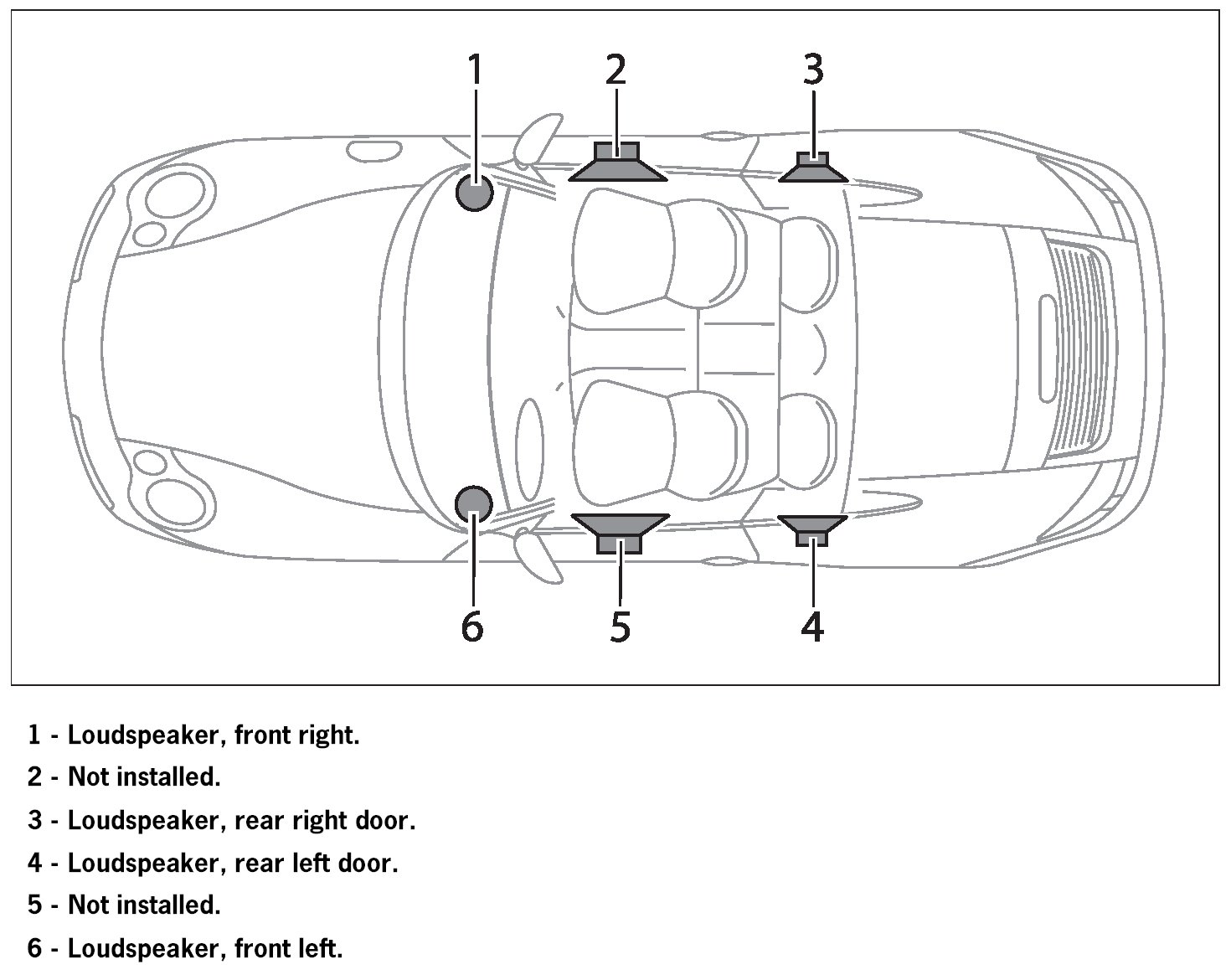 1

2

3

6

5

4

1 - Loudspeaker, front right.

2 - Not installed.

3 - Loudspeaker, rear right door.

4 - Loudspeaker, rear left door.

5 - Not installed.

6 - Loudspeaker, front left.