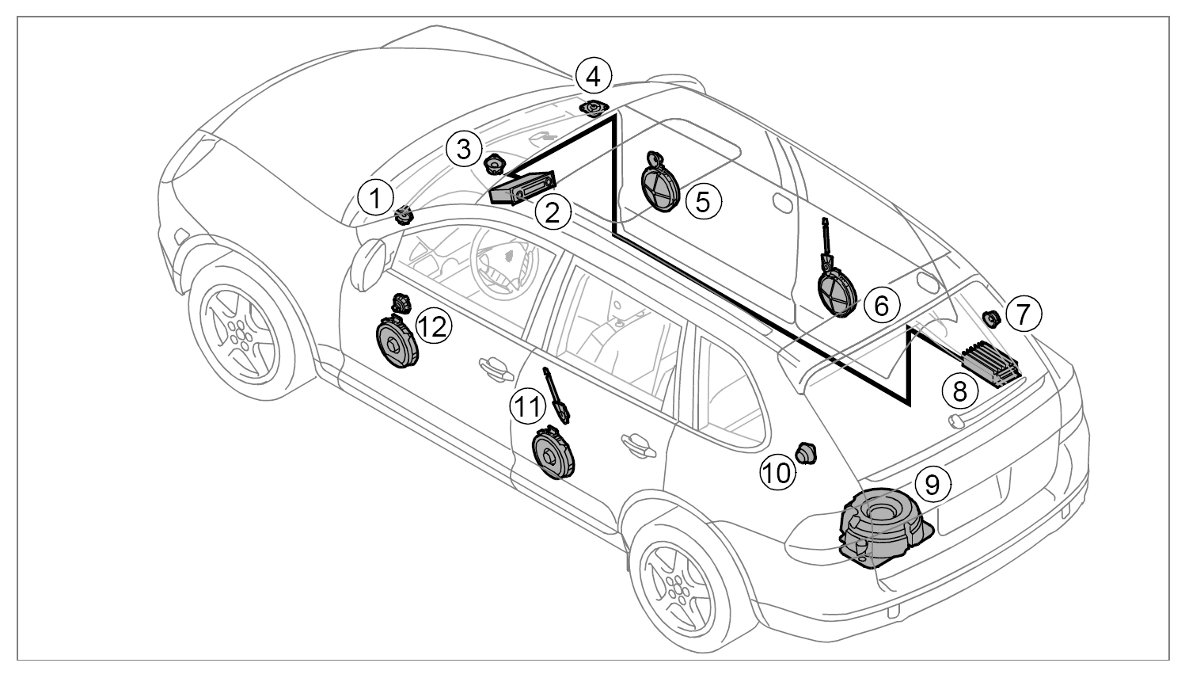 4
3
1
2
5
6
7
12
8
11
10
9