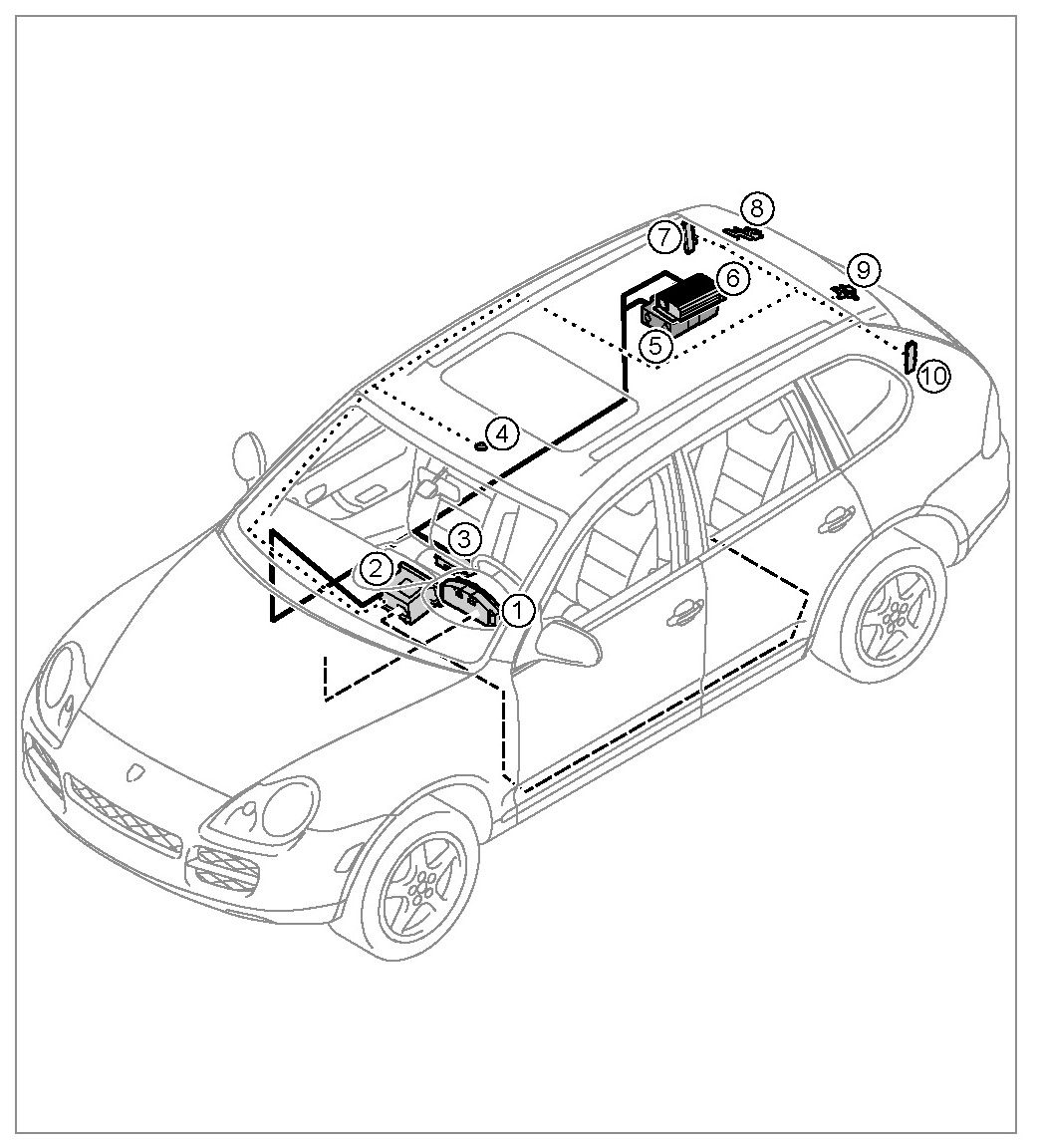 8
7
6
9
5
10
4
3
2
1