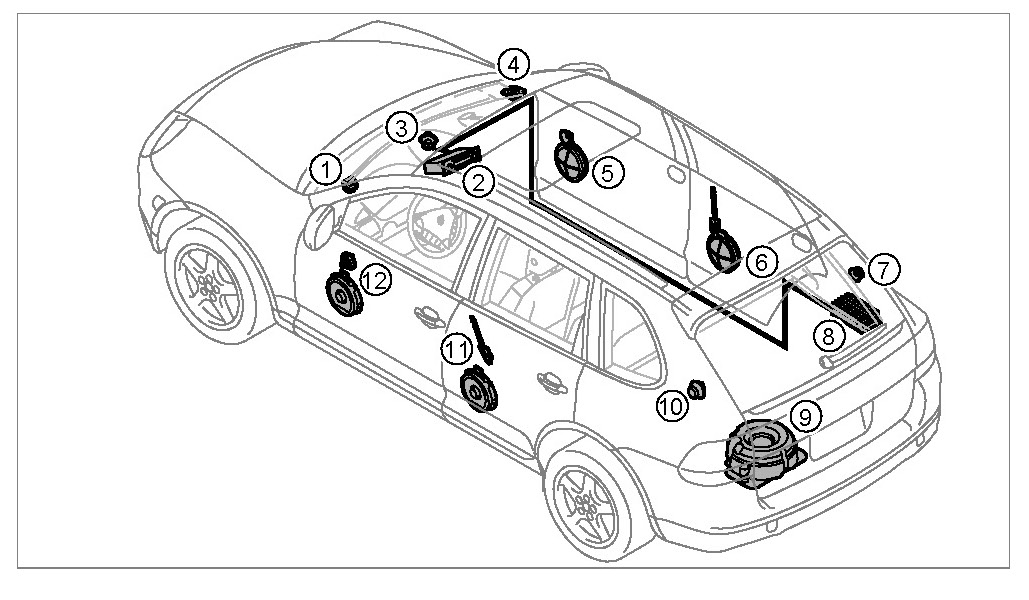 4
3
1
2
5
6
7
12
8
11
10
9