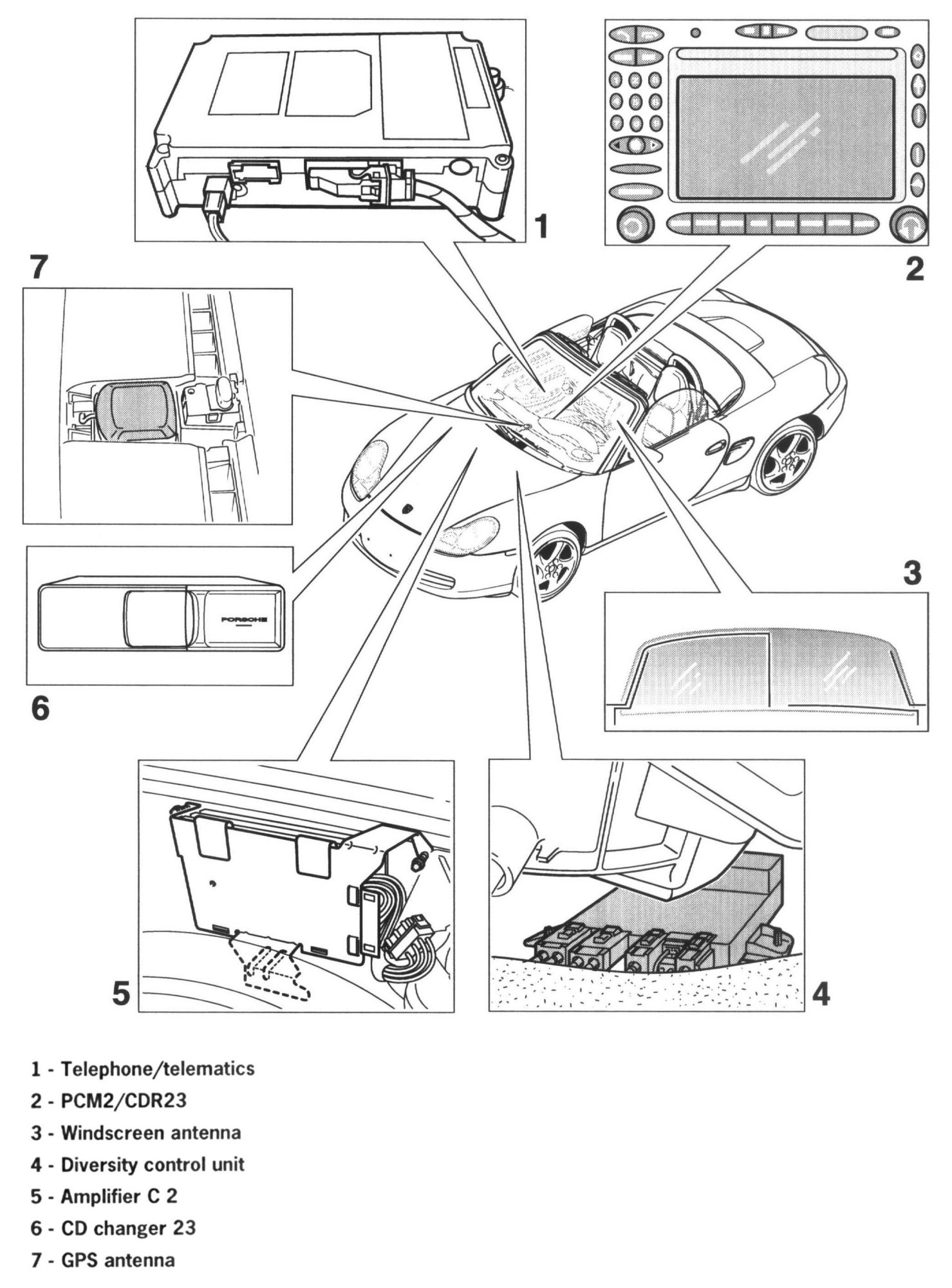 1

2

7

3

PORSCHE

6

5

4

1 - Telephone/telematics
2 - PCM2/CDR23
3 - Windscreen antenna
4 - Diversity control unit
5 - Amplifier C 2
6 - CD changer 23
7 - GPS antenna