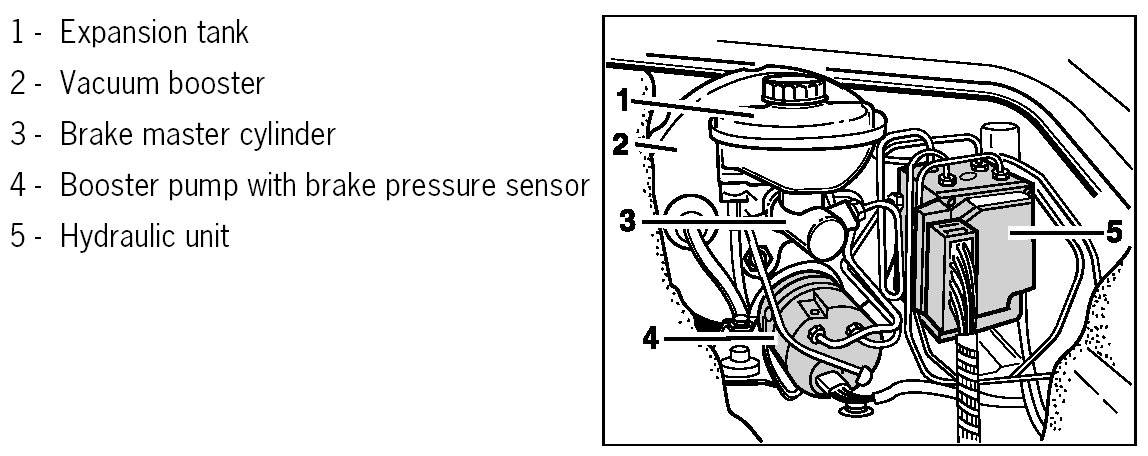 1 - Expansion tank
2 - Vacuum booster
3 - Brake master cylinder
4 - Booster pump with brake pressure sensor
5 - Hydraulic unit

1
2
3
4
5