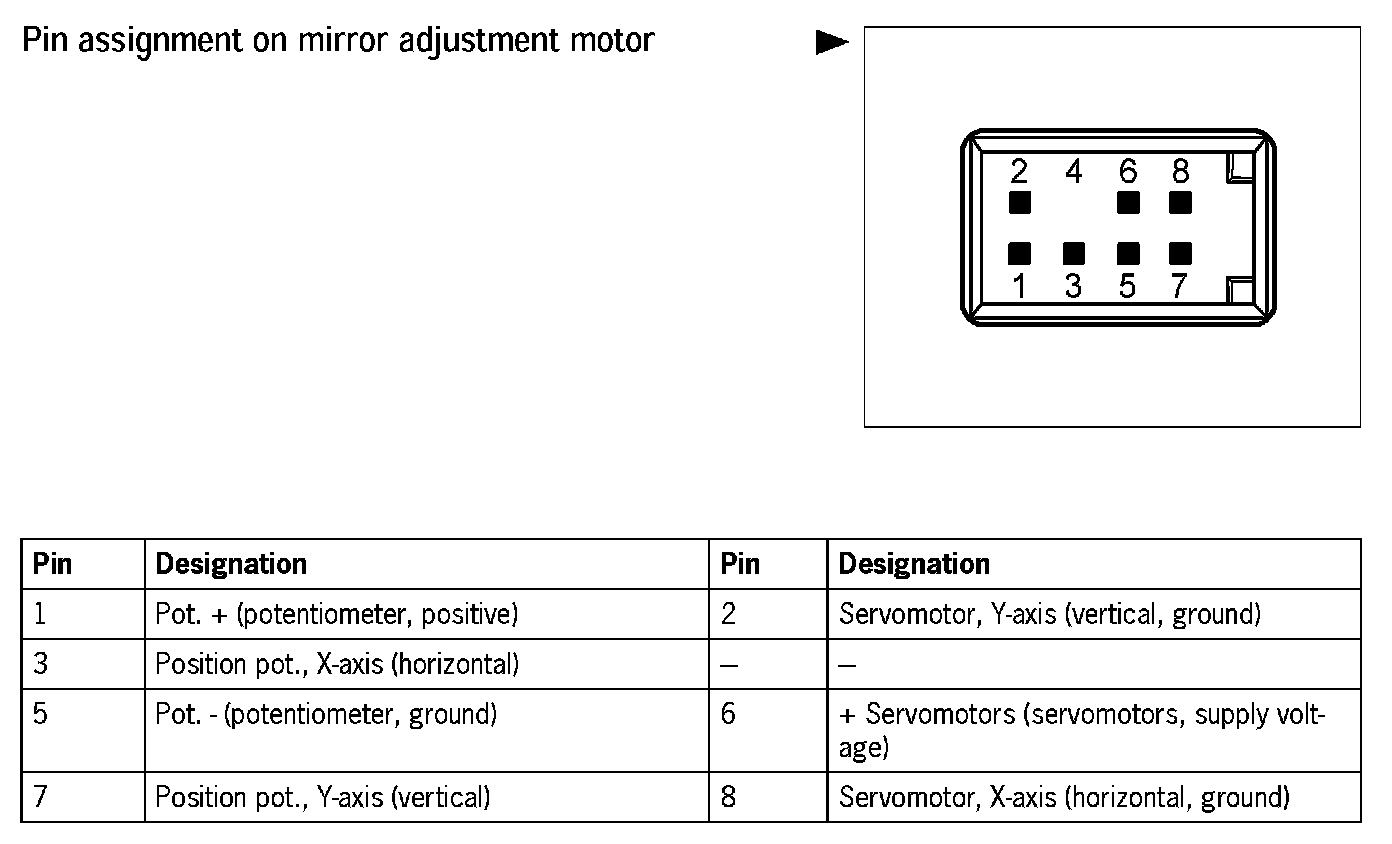 Pin assignment on mirror adjustment motor

2 4 6 8
1 3 5 7

| Pin | Designation | Pin | Designation |
|---|---|---|---|
| 1 | Pot. + (potentiometer, positive) | 2 | Servomotor, Y-axis (vertical, ground) |
| 3 | Position pot., X-axis (horizontal) | – | – |
| 5 | Pot. - (potentiometer, ground) | 6 | + Servomotors (servomotors, supply voltage) |
| 7 | Position pot., Y-axis (vertical) | 8 | Servomotor, X-axis (horizontal, ground) |