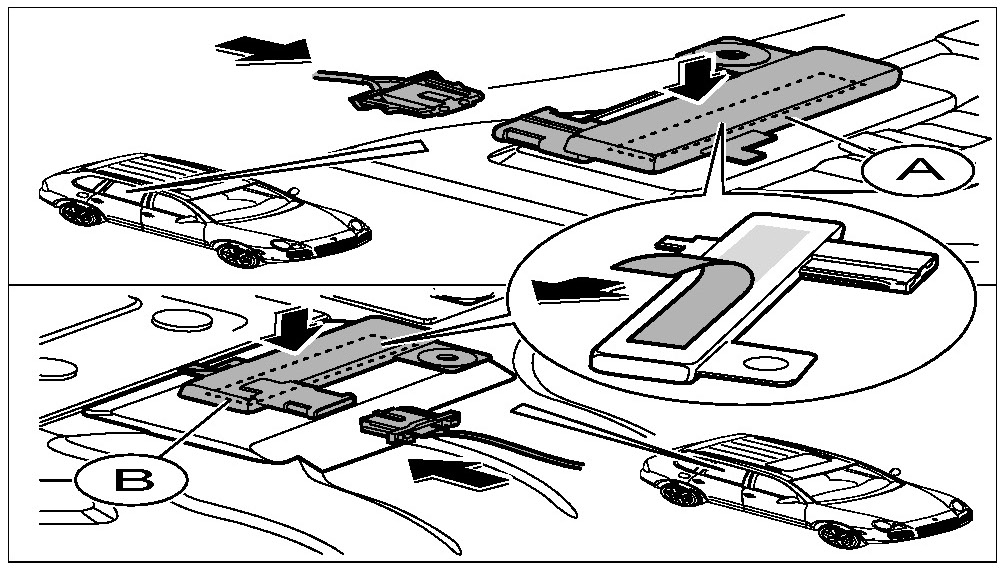 A

B