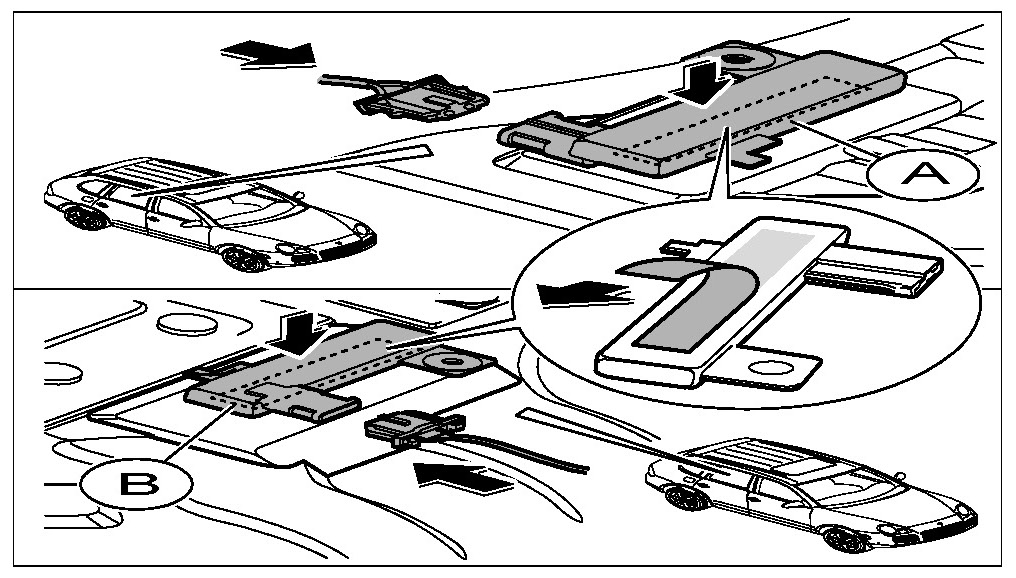 A

B