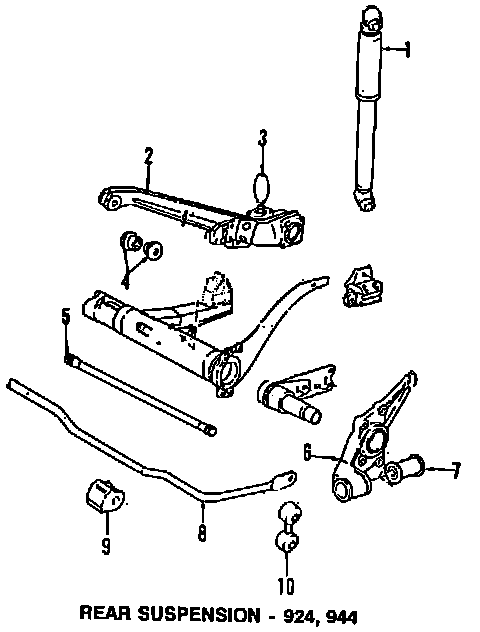 1
2
3
4
5
6
7
8
9
10
REAR SUSPENSION - 924, 944