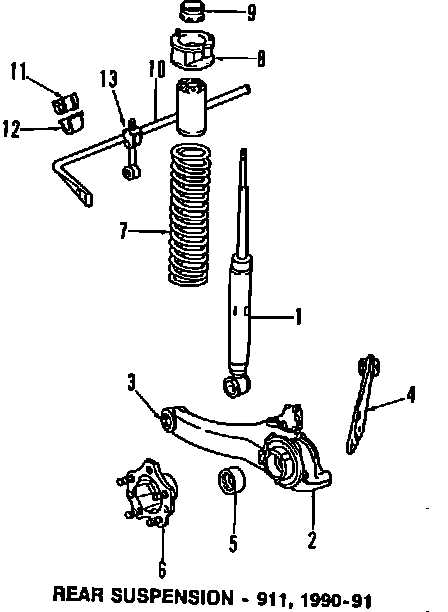 9
8
11
13
10
12
7
1
3
4
5
2
6
REAR SUSPENSION - 911, 1990-91