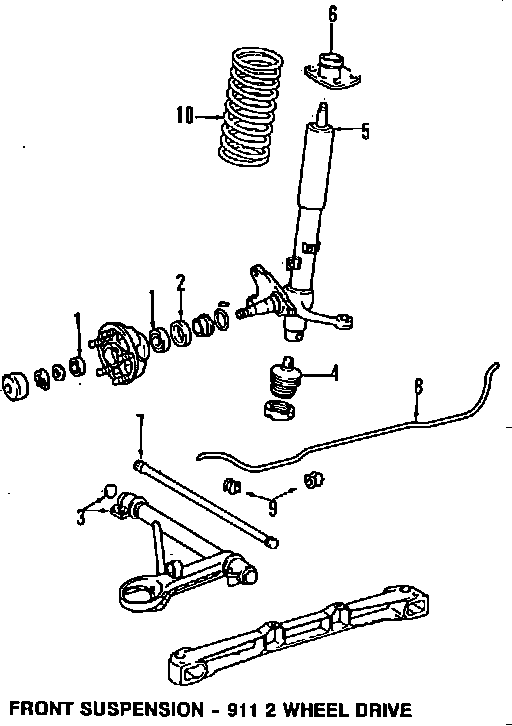 6
10
5
2
1
1
4
8
7
9
3
FRONT SUSPENSION - 911 2 WHEEL DRIVE