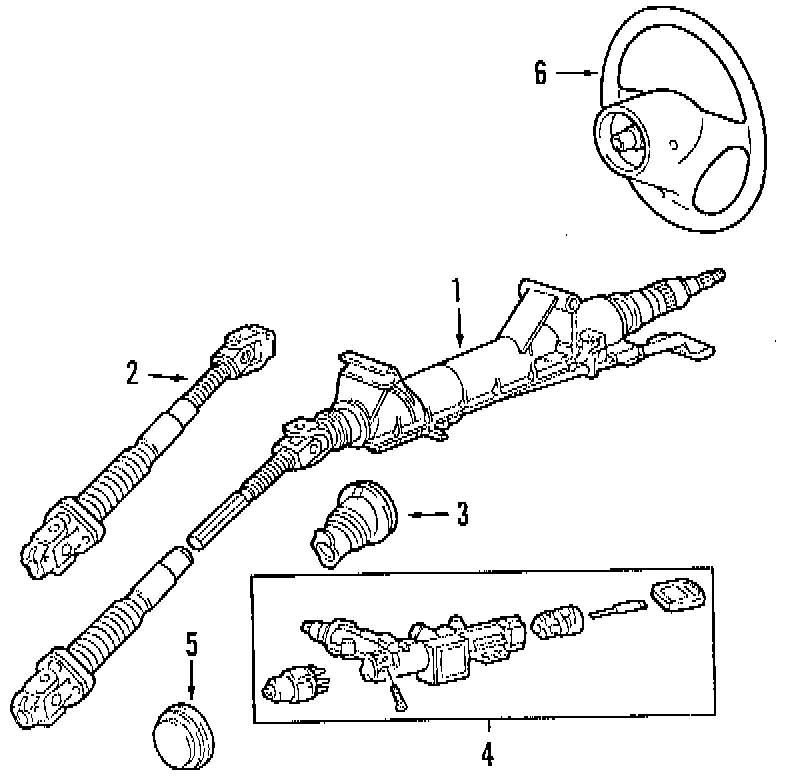 6
1
2
3
5
4