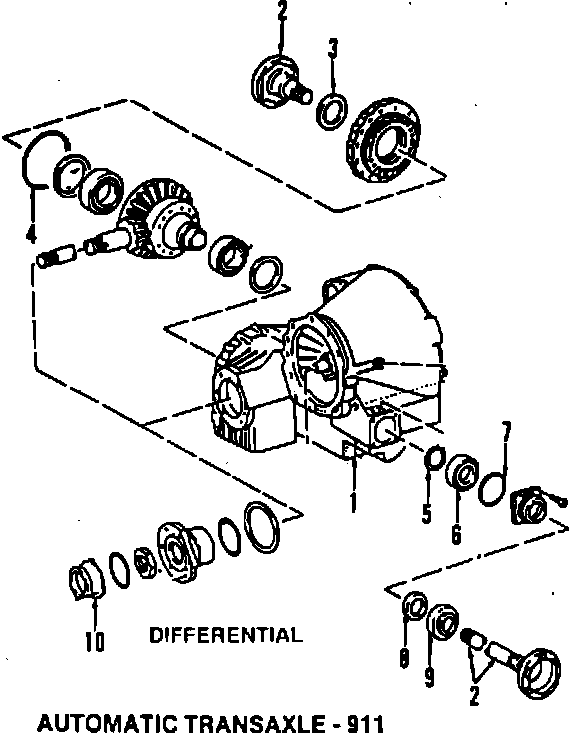 2
3
4
1
5
6
7
10
DIFFERENTIAL
8
9
2
AUTOMATIC TRANSAXLE - 911